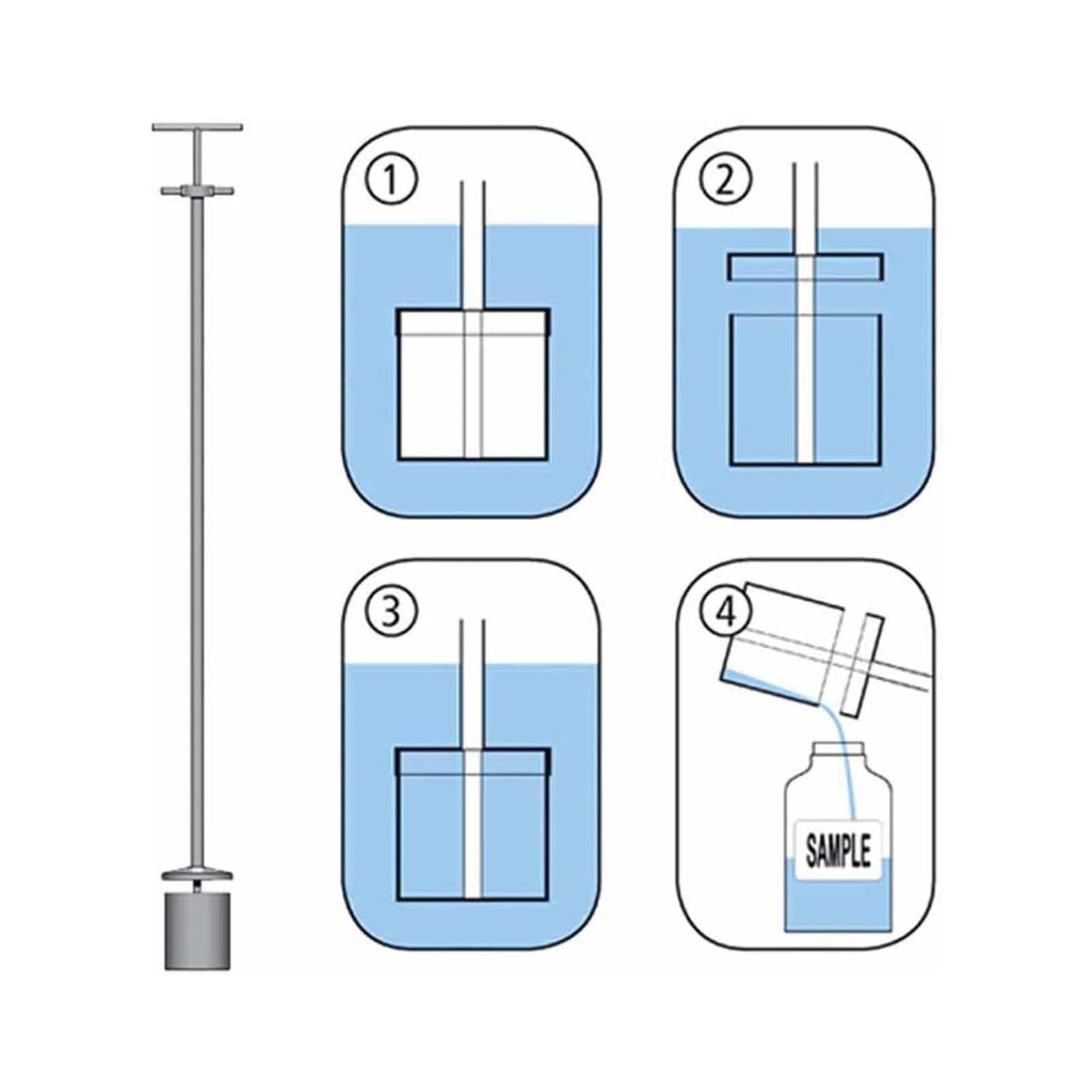 ①

②

③

④

SAMPLE