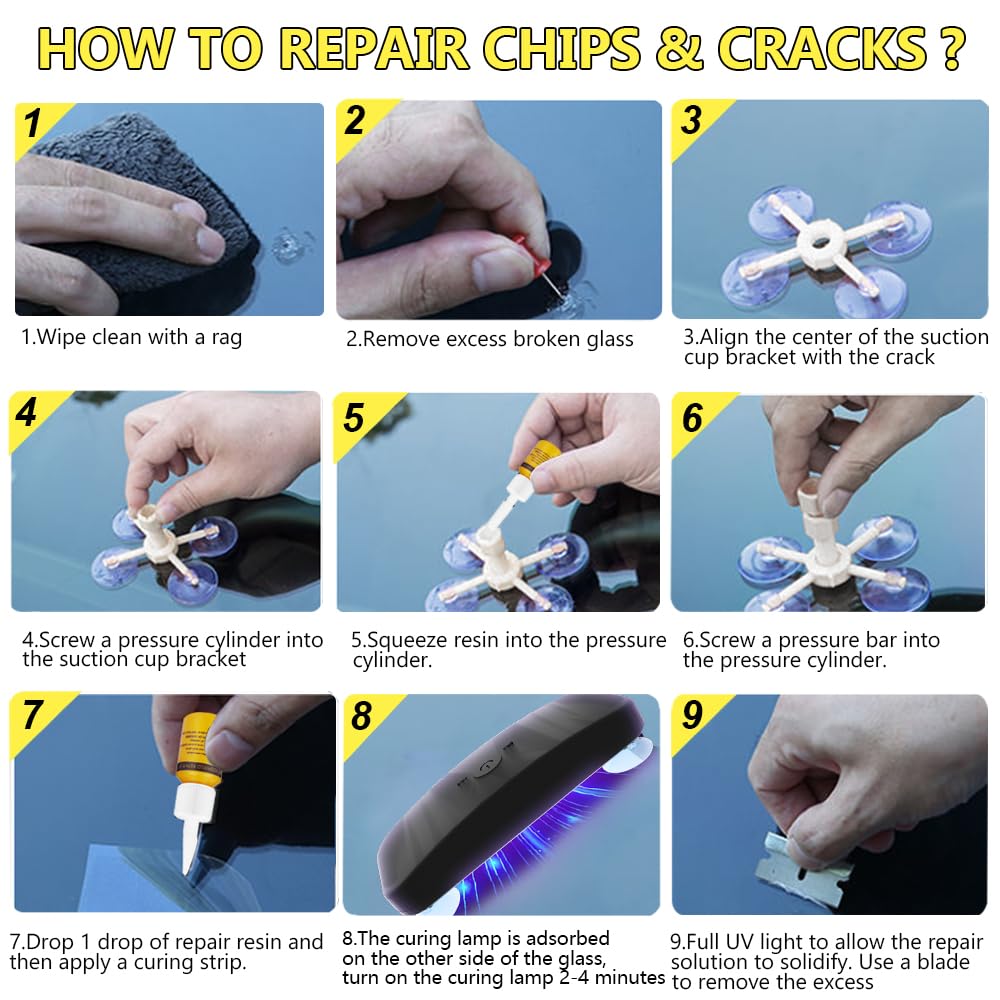 HOW TO REPAIR CHIPS & CRACKS ?

1

1.Wipe clean with a rag

2

2.Remove excess broken glass

3

3.Align the center of the suction cup bracket with the crack

4

4.Screw a pressure cylinder into the suction cup bracket

5

5.Squeeze resin into the pressure cylinder.

6

6.Screw a pressure bar into the pressure cylinder.

7

7.Drop 1 drop of repair resin and then apply a curing strip.

8

8.The curing lamp is adsorbed on the other side of the glass, turn on the curing lamp 2-4 minutes

9

9.Full UV light to allow the repair solution to solidify. Use a blade to remove the excess