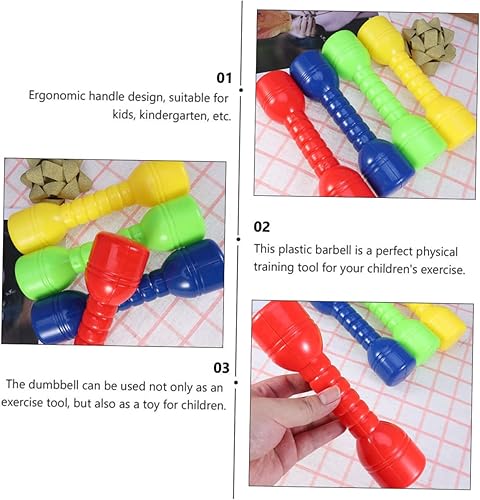 01
Ergonomic handle design, suitable for kids, kindergarten, etc.

02
This plastic barbell is a perfect physical training tool for your children's exercise.

03
The dumbbell can be used not only as an exercise tool, but also as a toy for children.