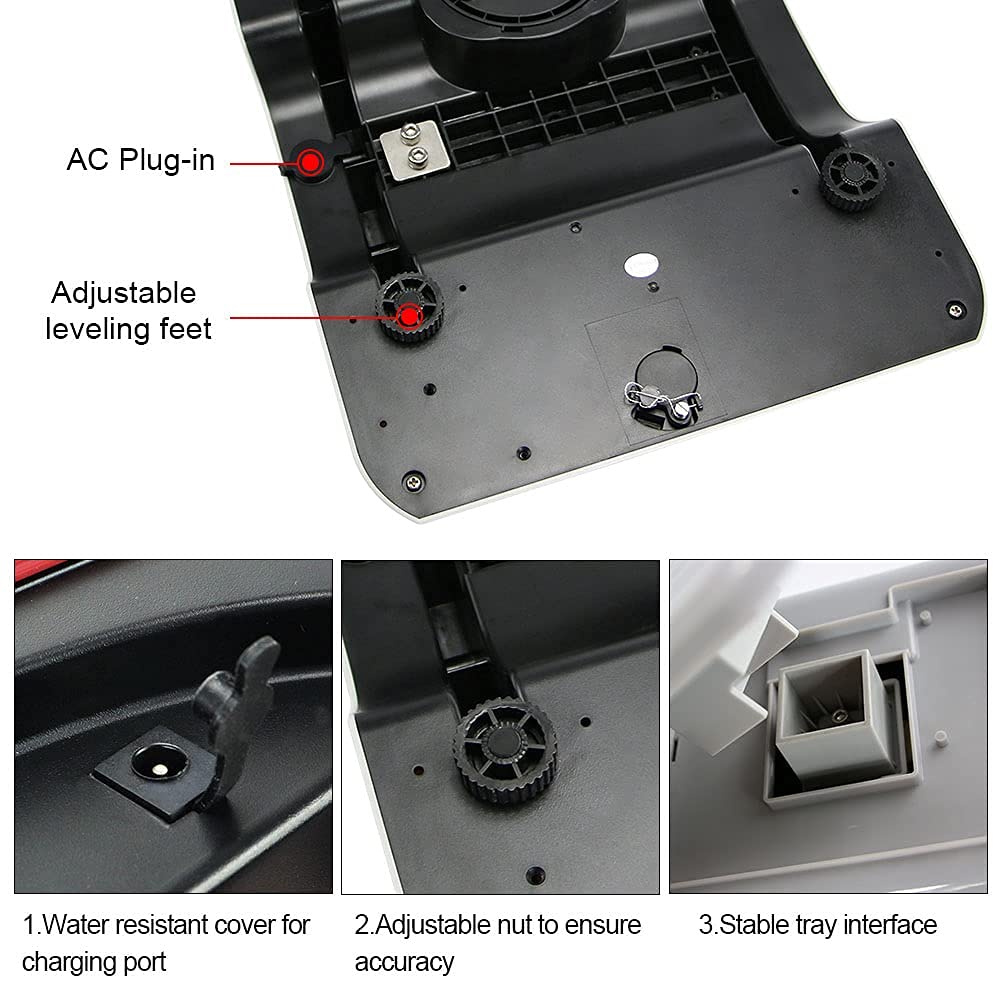 AC Plug-in

Adjustable leveling feet

1.Water resistant cover for charging port

2.Adjustable nut to ensure accuracy

3.Stable tray interface