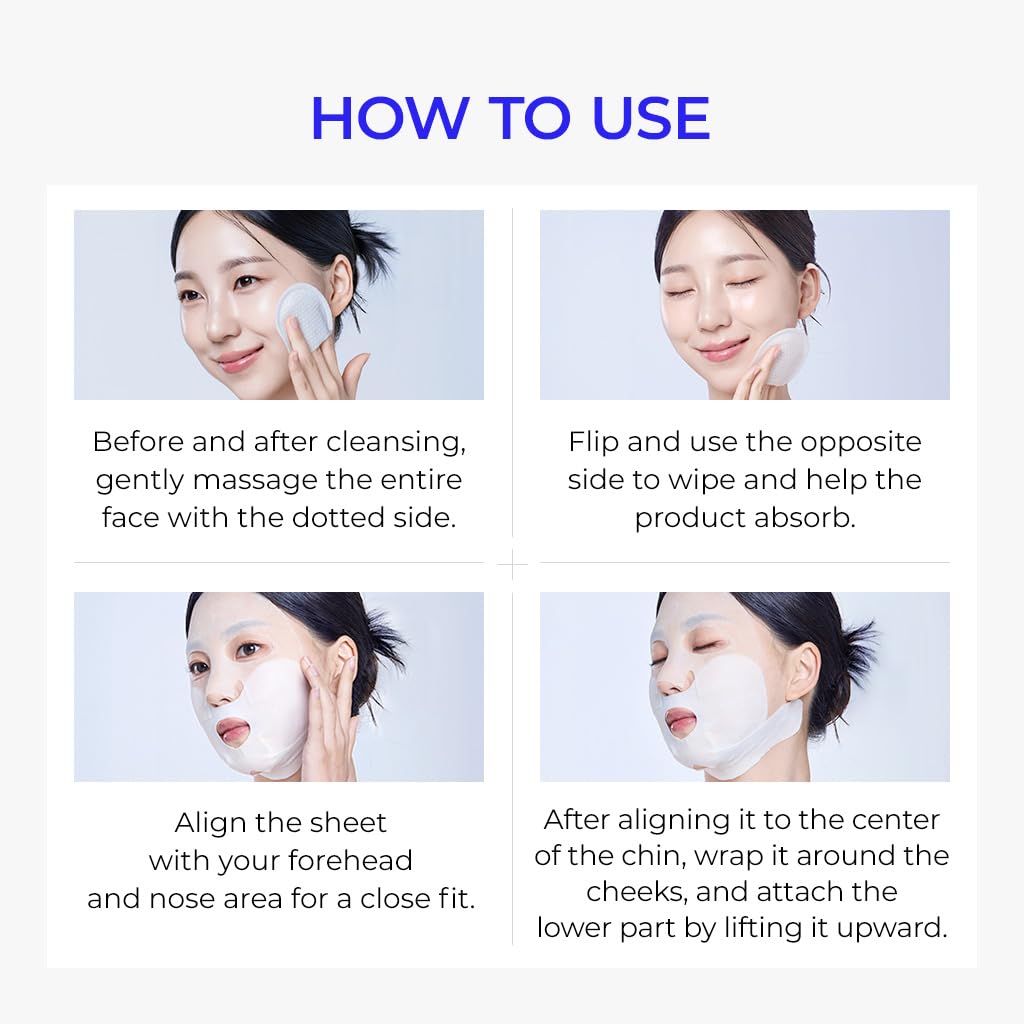 HOW TO USE

Before and after cleansing, gently massage the entire face with the dotted side.

Flip and use the opposite side to wipe and help the product absorb.

Align the sheet with your forehead and nose area for a close fit.

After aligning it to the center of the chin, wrap it around the cheeks, and attach the lower part by lifting it upward.