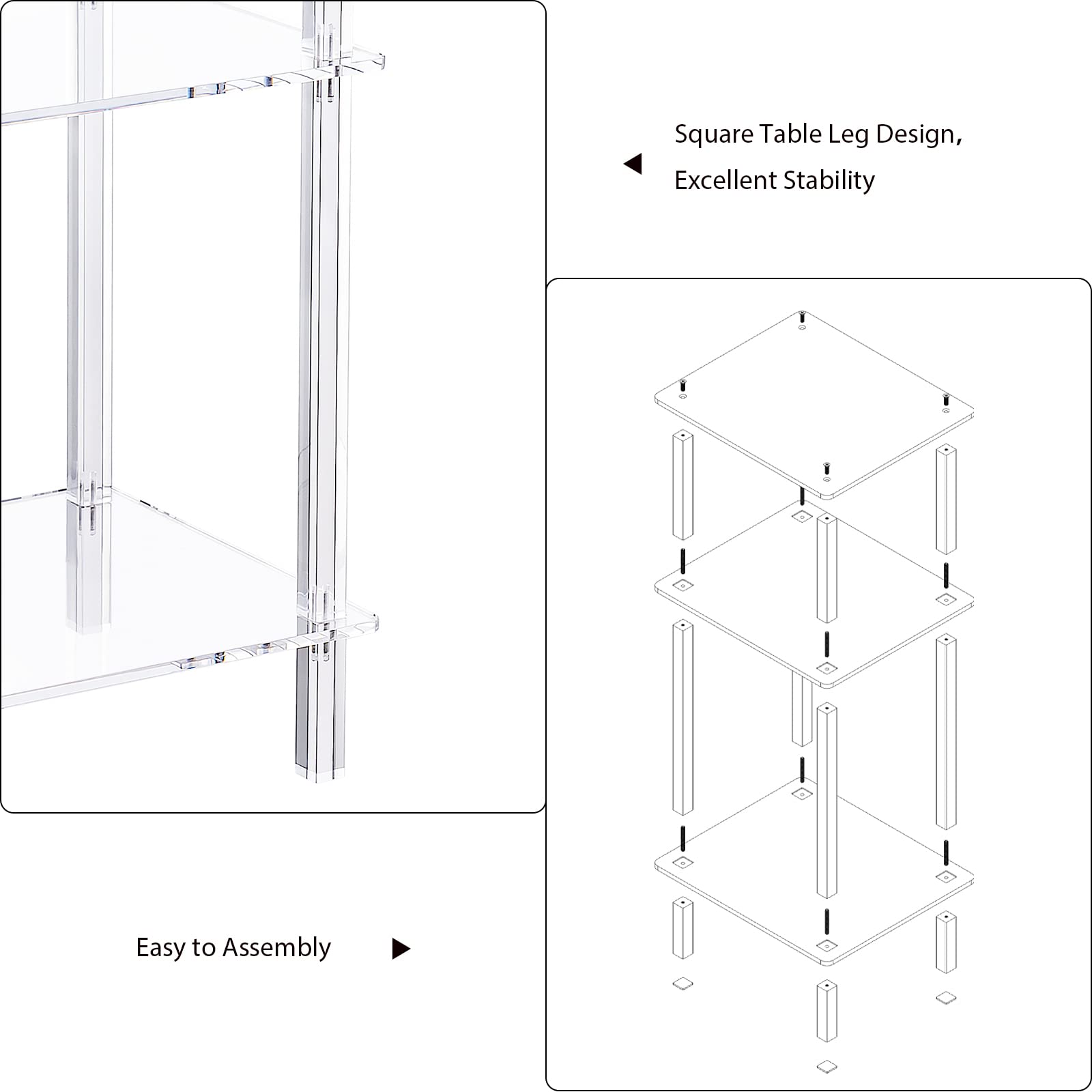 Square Table Leg Design,
Excellent Stability

Easy to Assembly