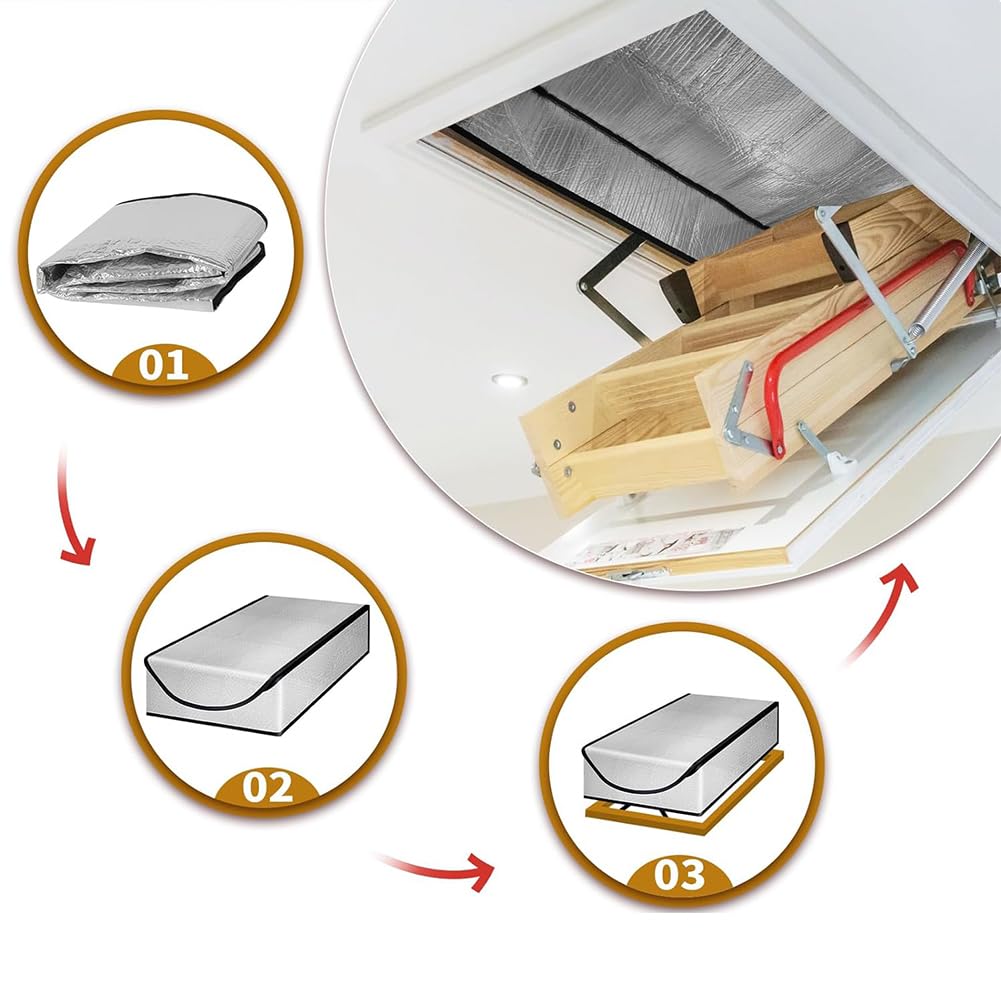 01

02

03