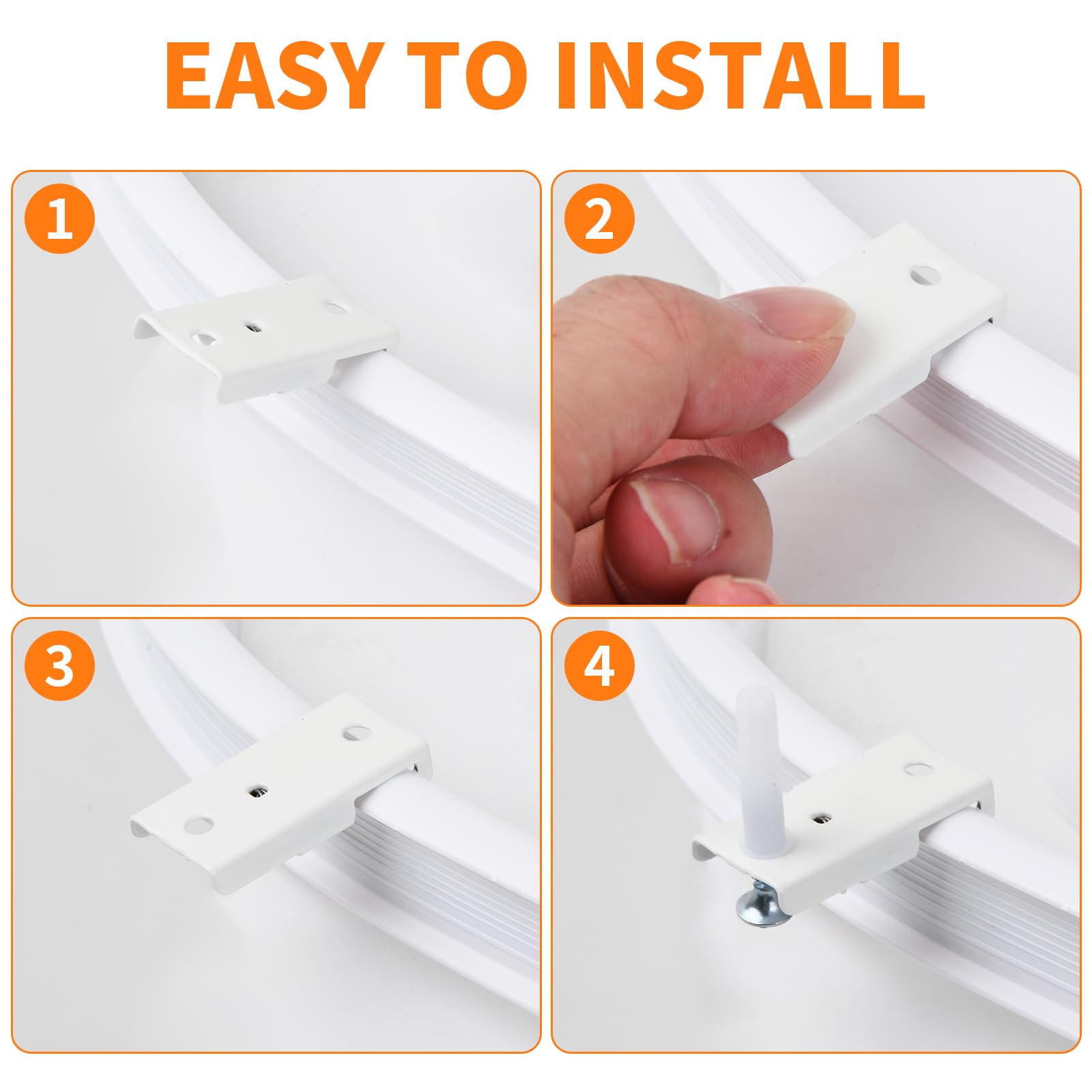 EASY TO INSTALL

1

2

3

4