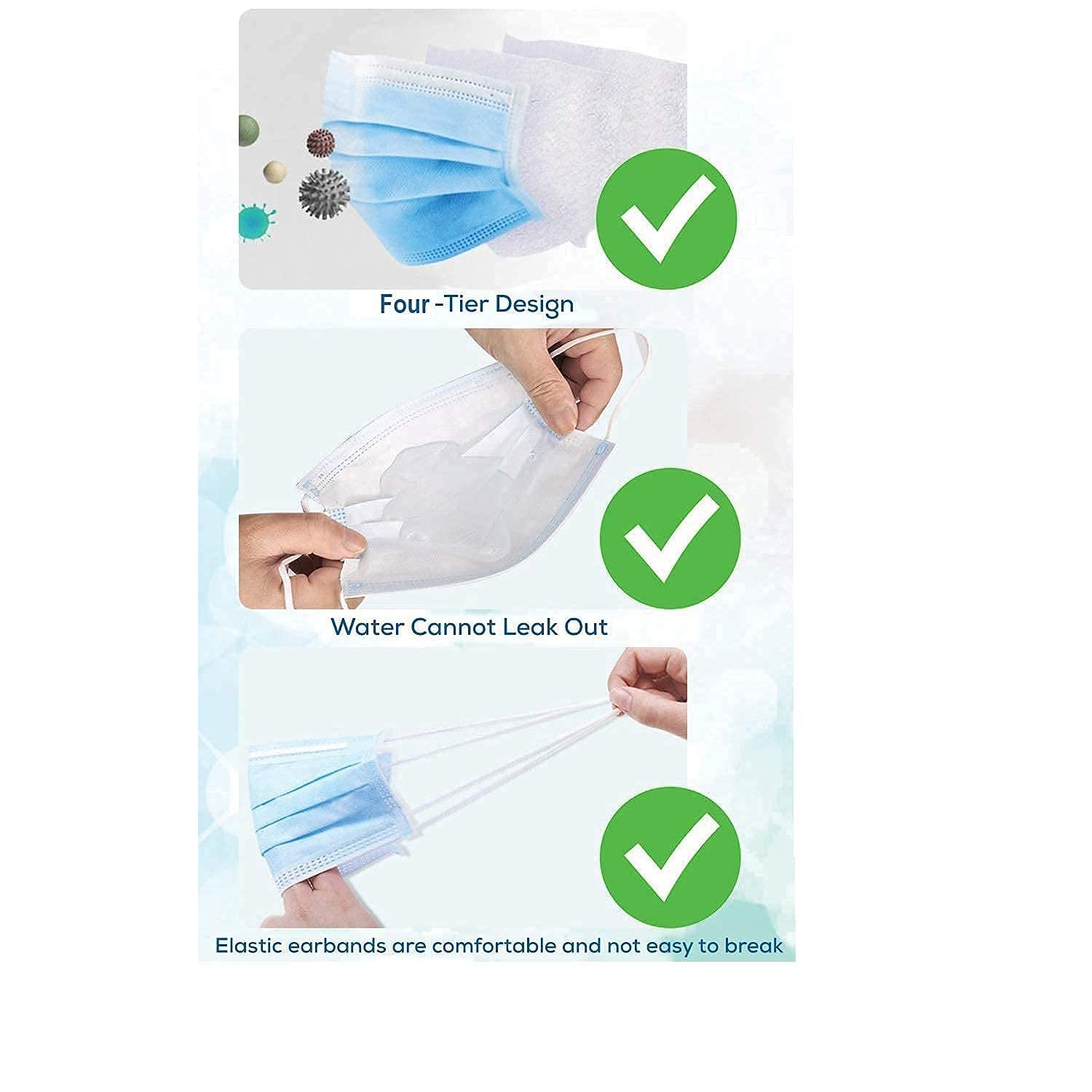 Four -Tier Design

Water Cannot Leak Out

Elastic earbands are comfortable and not easy to break