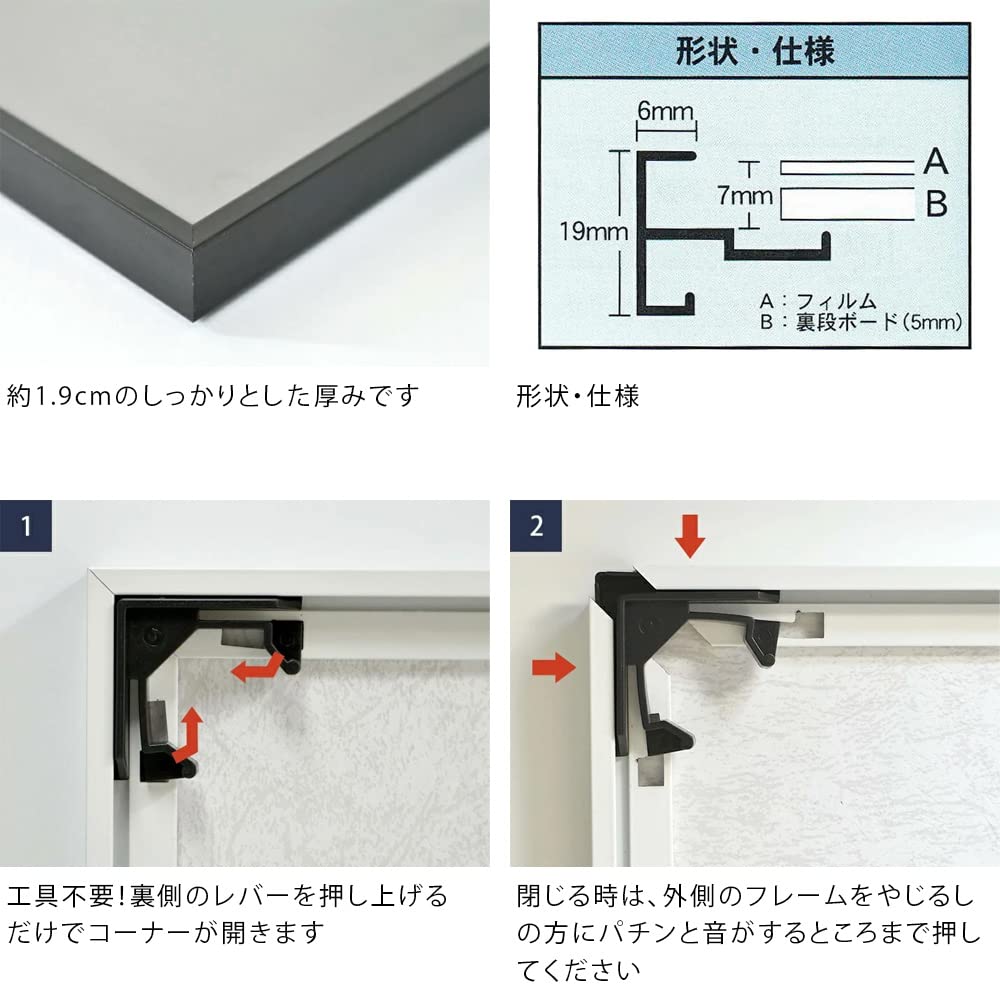 約1.9cmのしっかりとした厚みです

形状・仕様

6mm

19mm

7mm

A

B

A：フィルム
B：裏段ボード（5mm）

形状・仕様

1

工具不要!裏側のレバーを押し上げるだけでコーナーが開きます

2

閉じる時は、外側のフレームをやじるしの方にパチンと音がするところまで押してください