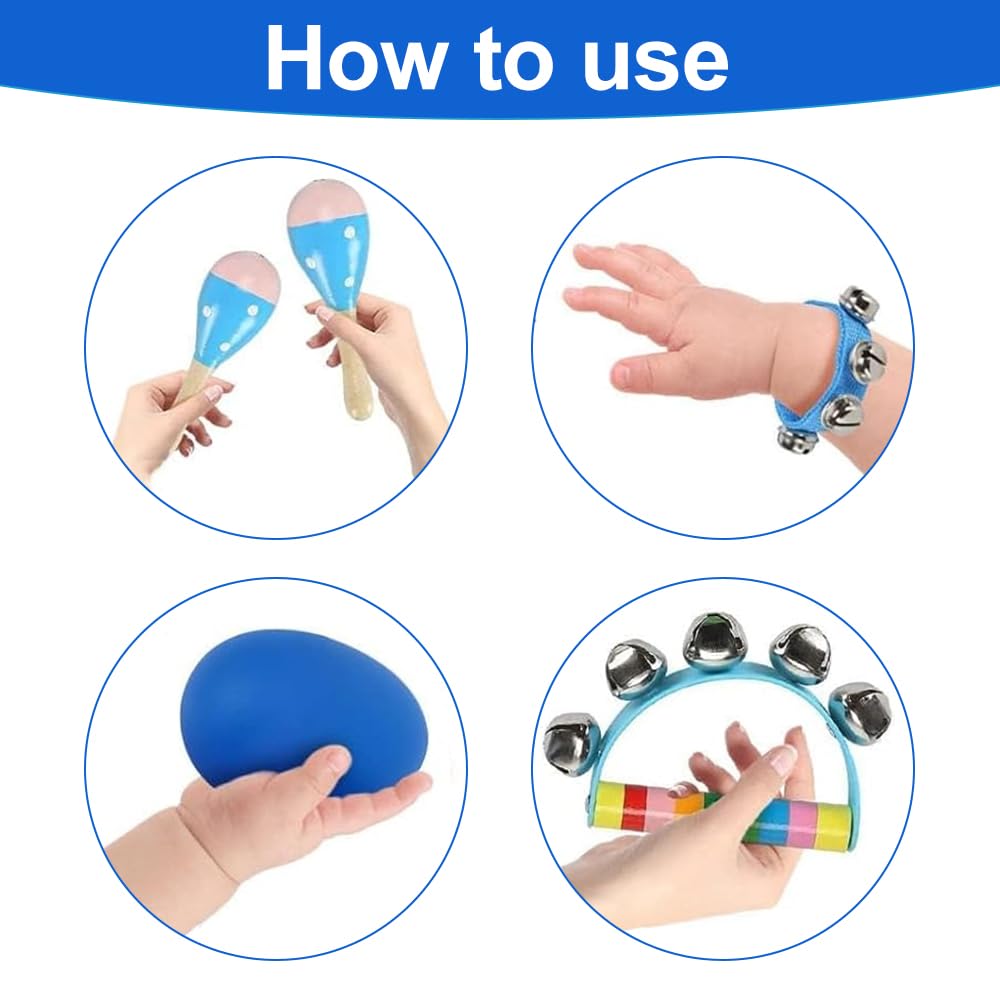 How to use