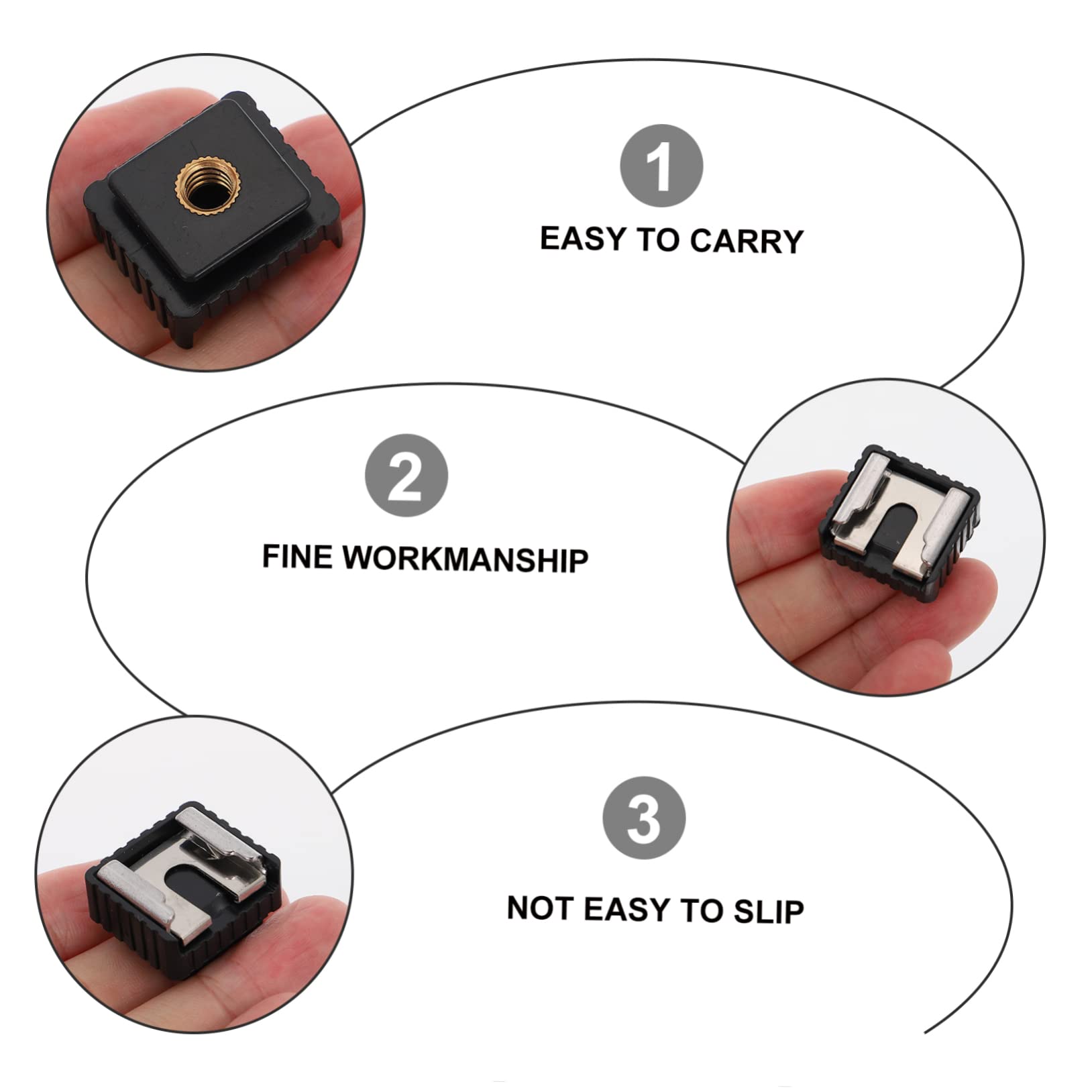 1

EASY TO CARRY

2

FINE WORKMANSHIP

3

NOT EASY TO SLIP