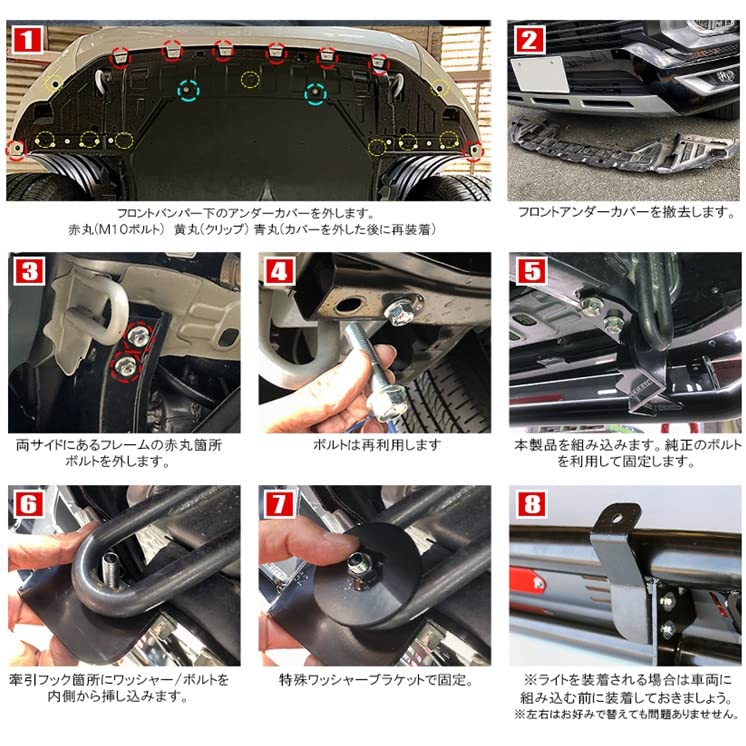 1

フロントバンパー下のアンダーカバーを外します。
赤丸(M10ボルト) 黄丸(クリップ) 青丸(カバーを外した後に再装着)

2

フロントアンダーカバーを撤去します。

3

両サイドにあるフレームの赤丸箇所ボルトを外します。

4

ボルトは再利用します

5

本製品を組み込みます。純正のボルトを利用して固定します。

6

牽引フック箇所にワッシャー/ボルトを内側から挿し込みます。

7

特殊ワッシャーブラケットで固定。

8

※ライトを装着される場合は車両に組み込む前に装着しておきましょう。
※左右はお好みで替えても問題ありません。