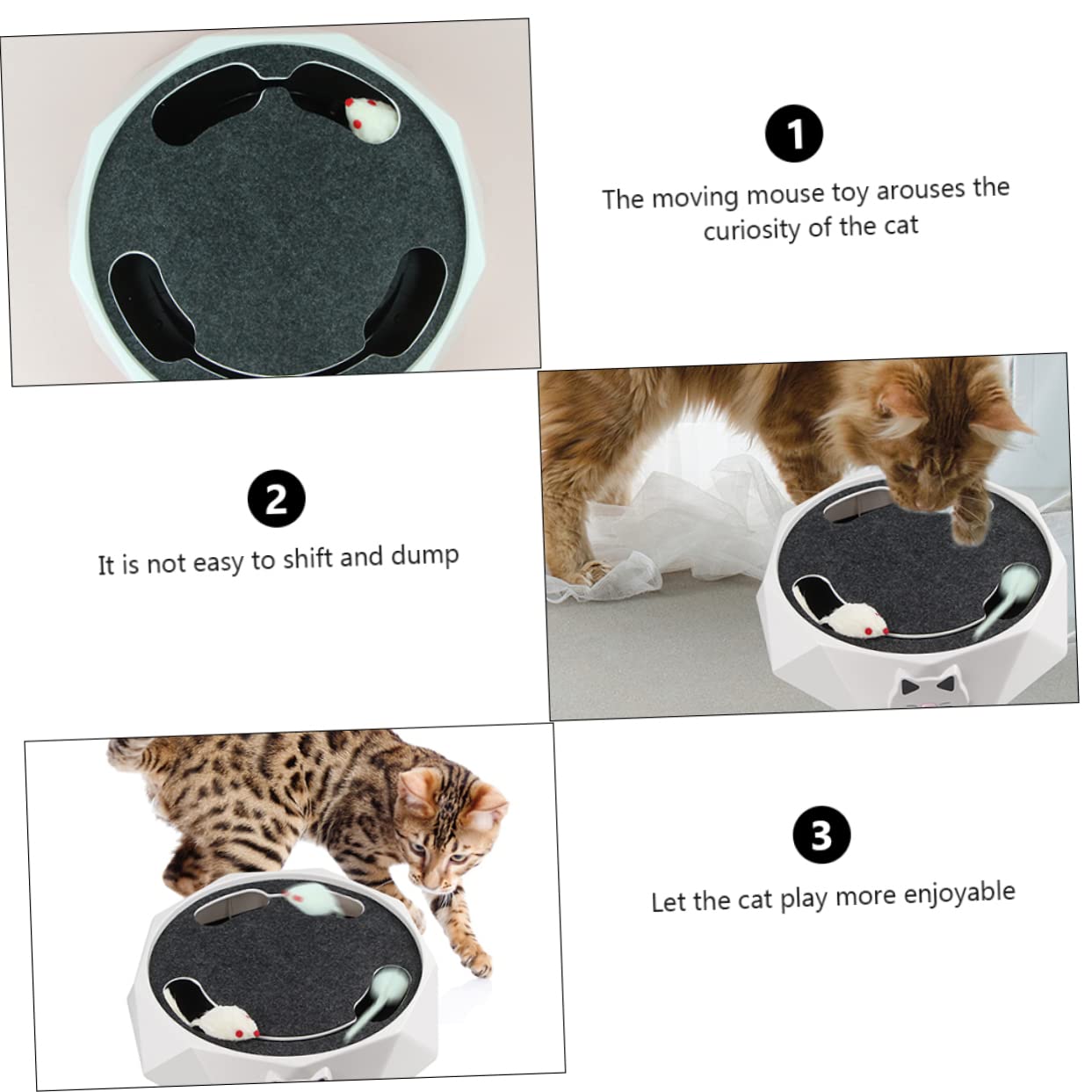 1

The moving mouse toy arouses the curiosity of the cat

2

It is not easy to shift and dump

3

Let the cat play more enjoyable