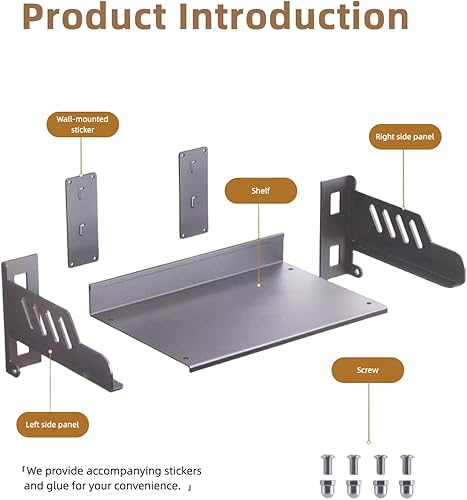 Product Introduction

Wall-mounted sticker

Right side panel

Shelf

Screw

Left side panel

「We provide accompanying stickers and glue for your convenience. 」