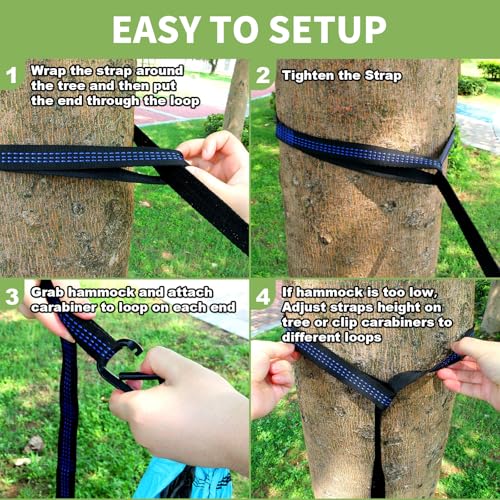 EASY TO SETUP

1 Wrap the strap around the tree and then put the end through the loop

2 Tighten the Strap

3 Grab hammock and attach carabiner to loop on each end

4 If hammock is too low, Adjust straps height on tree or clip carabiners to different loops