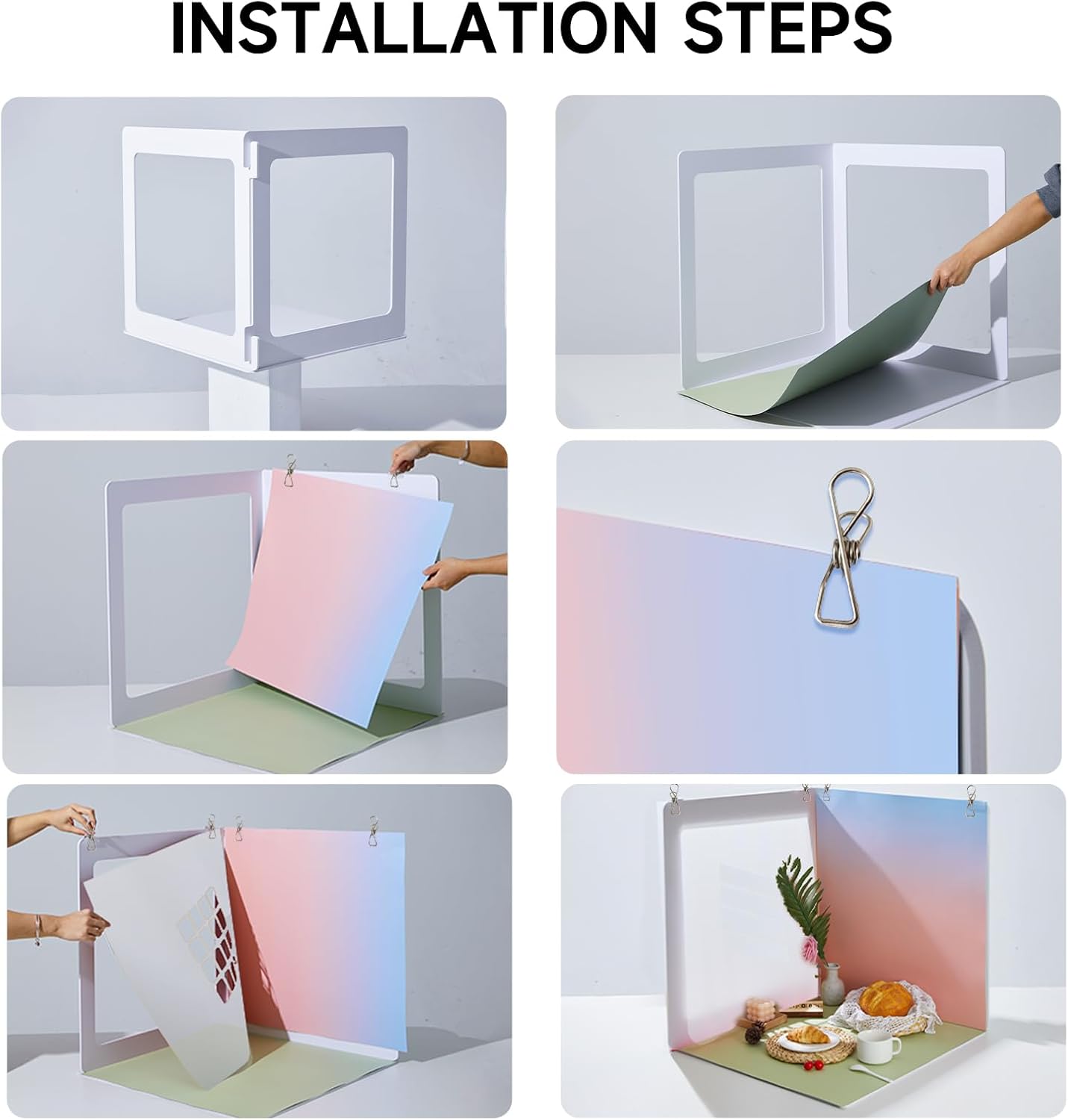 INSTALLATION STEPS