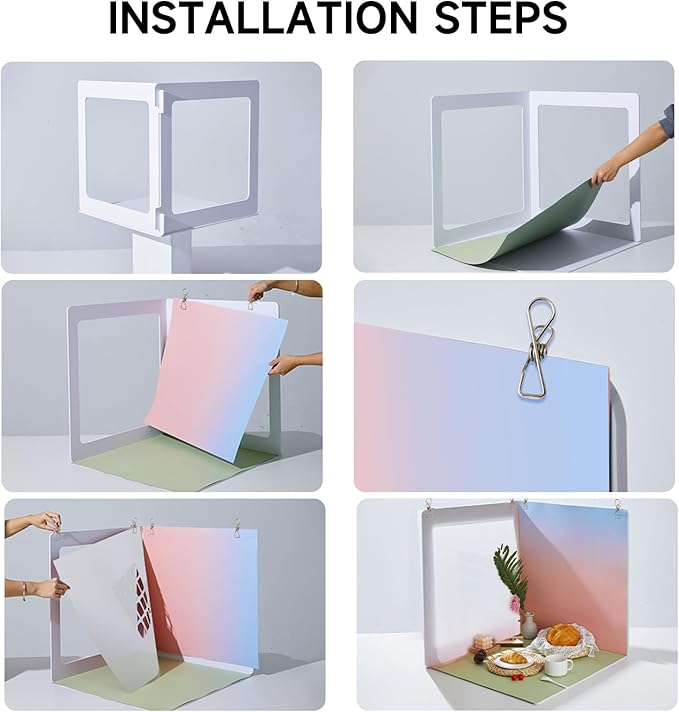 INSTALLATION STEPS