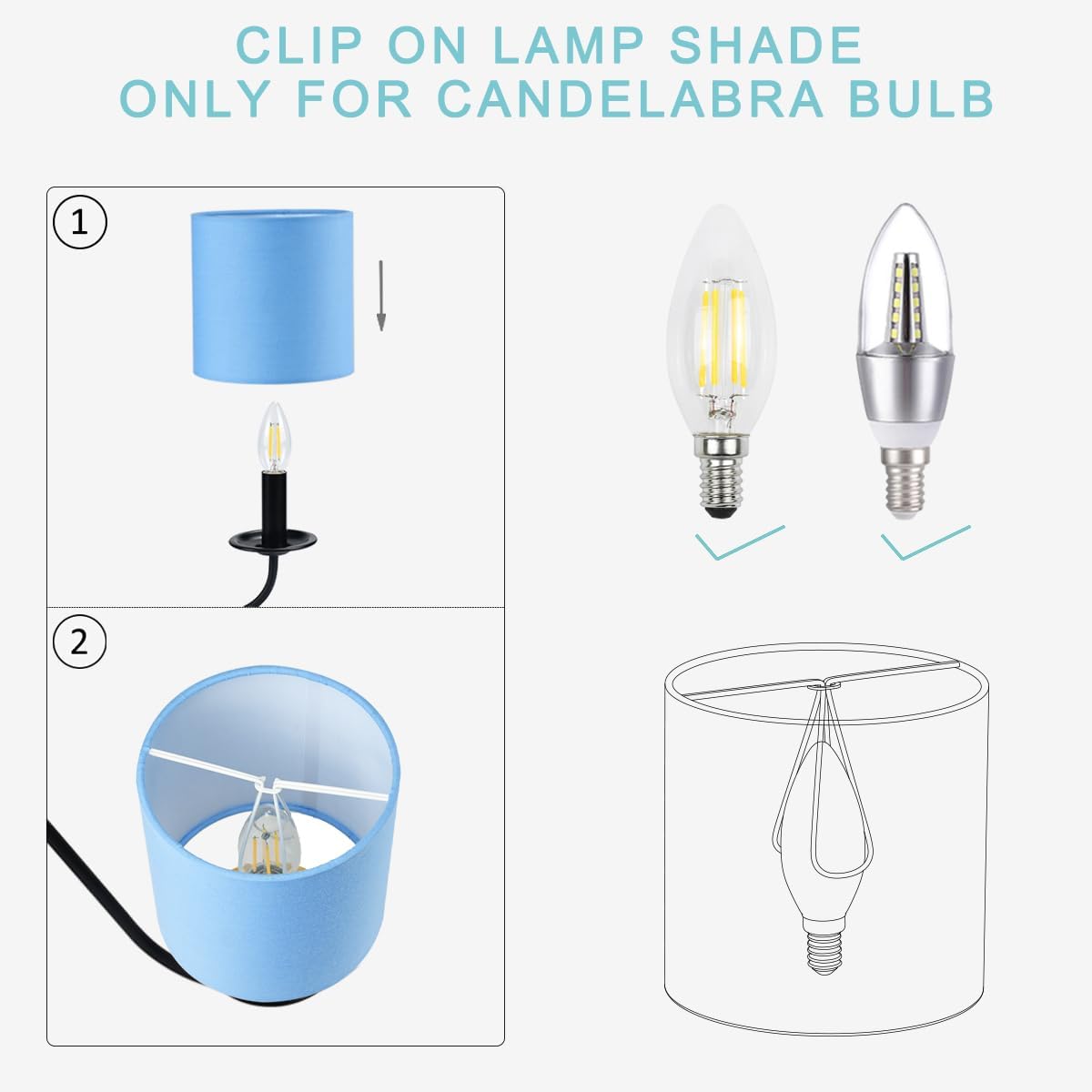 CLIP ON LAMP SHADE
ONLY FOR CANDELABRA BULB

1

2