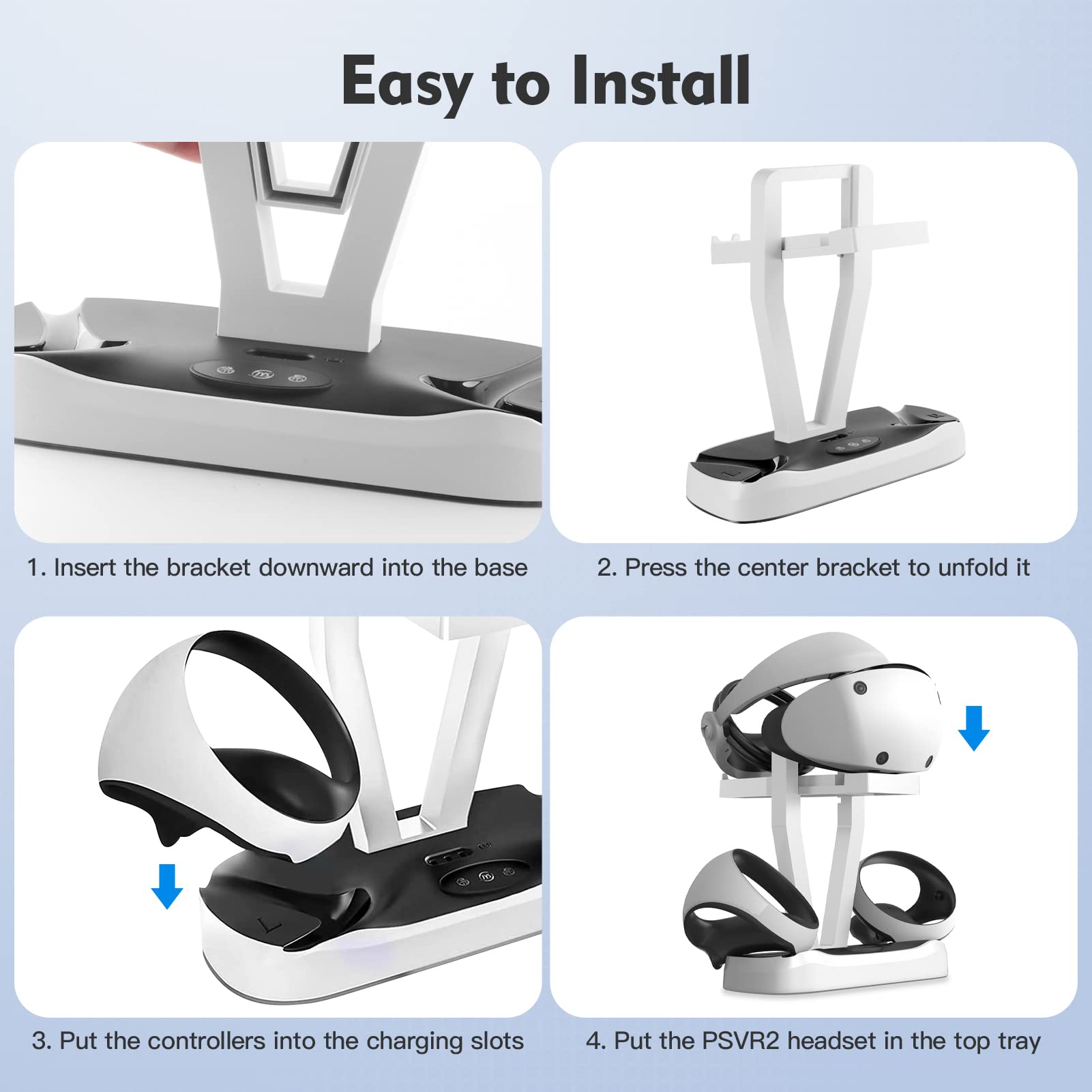 Easy to Install

1. Insert the bracket downward into the base

2. Press the center bracket to unfold it

3. Put the controllers into the charging slots

4. Put the PSVR2 headset in the top tray