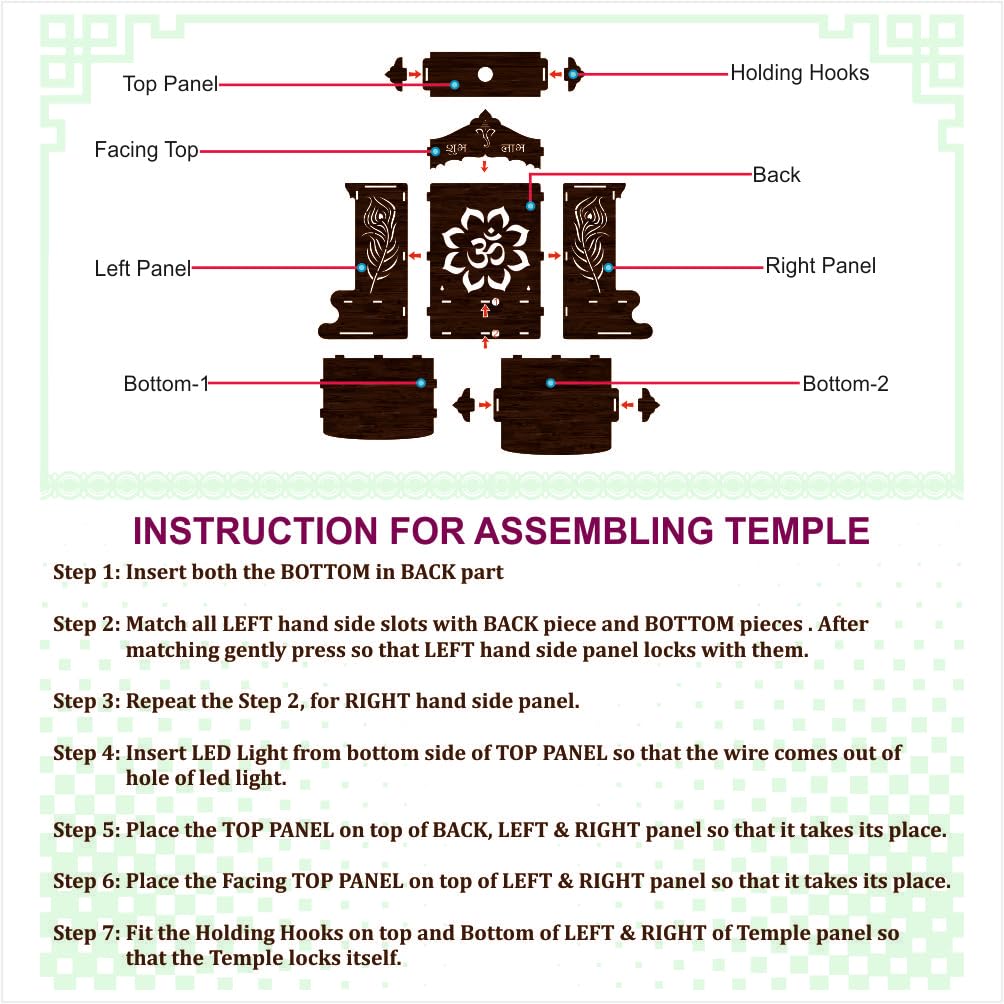 Top Panel
Holding Hooks
Facing Top
शुभ लाभ
Back
Left Panel
ॐ
Right Panel
Bottom-1
Bottom-2

INSTRUCTION FOR ASSEMBLING TEMPLE

Step 1: Insert both the BOTTOM in BACK part

Step 2: Match all LEFT hand side slots with BACK piece and BOTTOM pieces . After matching gently press so that LEFT hand side panel locks with them.

Step 3: Repeat the Step 2, for RIGHT hand side panel.

Step 4: Insert LED Light from bottom side of TOP PANEL so that the wire comes out of hole of led light.

Step 5: Place the TOP PANEL on top of BACK, LEFT & RIGHT panel so that it takes its place.

Step 6: Place the Facing TOP PANEL on top of LEFT & RIGHT panel so that it takes its place.

Step 7: Fit the Holding Hooks on top and Bottom of LEFT & RIGHT of Temple panel so that the Temple locks itself.