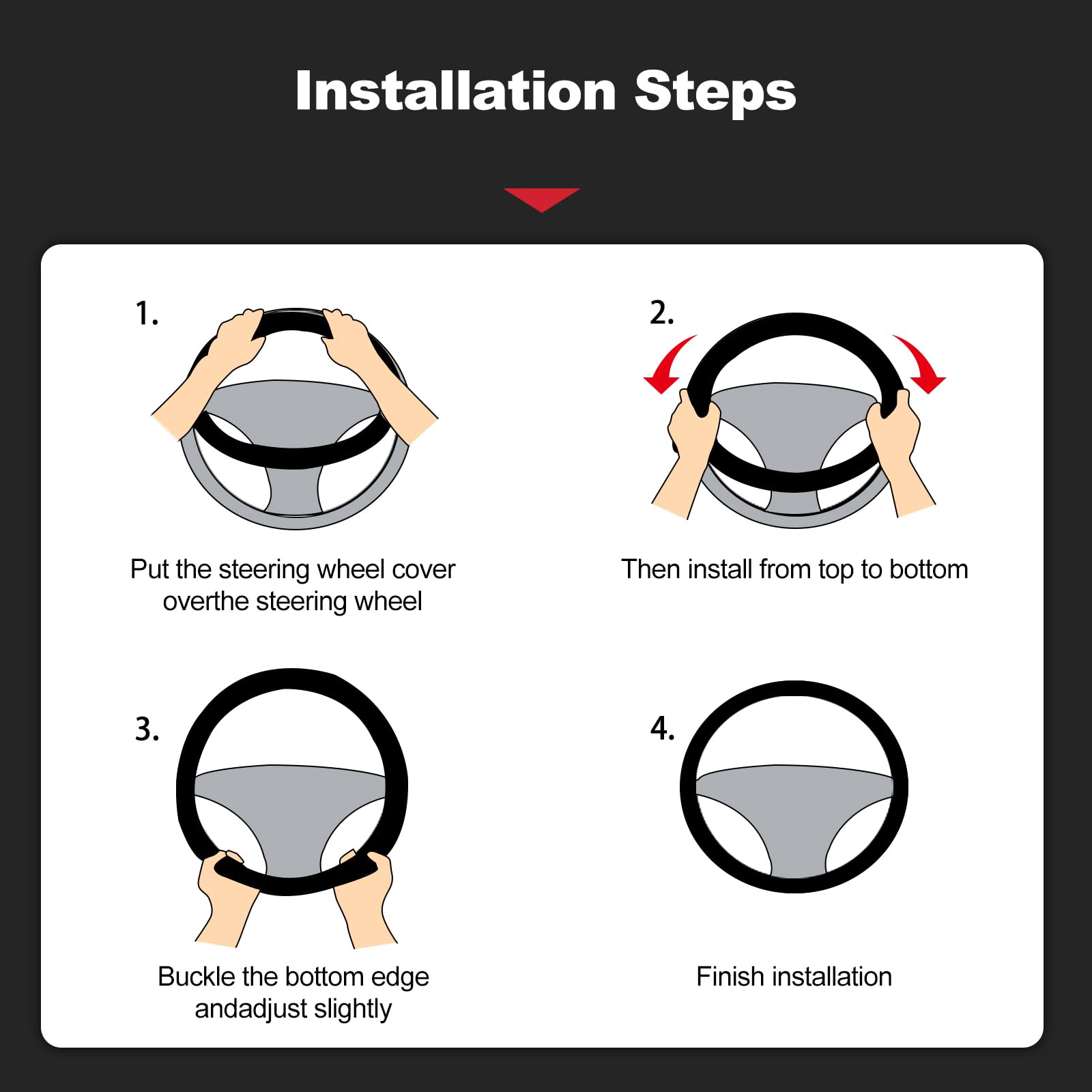 Installation Steps

1.

Put the steering wheel cover overthe steering wheel

2.

Then install from top to bottom

3.

Buckle the bottom edge andadjust slightly

4.

Finish installation