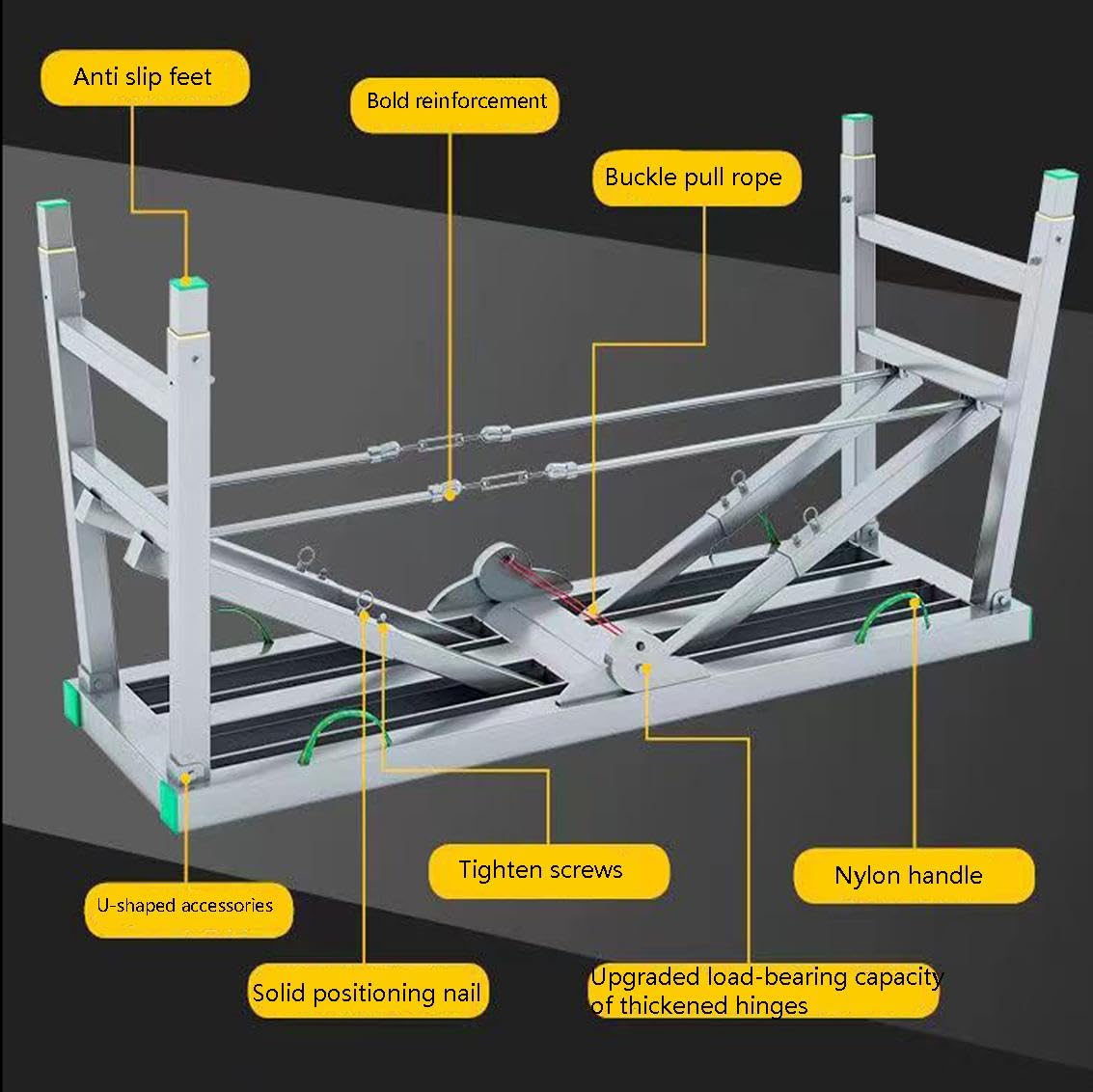 Anti slip feet

Bold reinforcement

Buckle pull rope

Tighten screws

Nylon handle

U-shaped accessories

Solid positioning nail

Upgraded load-bearing capacity of thickened hinges