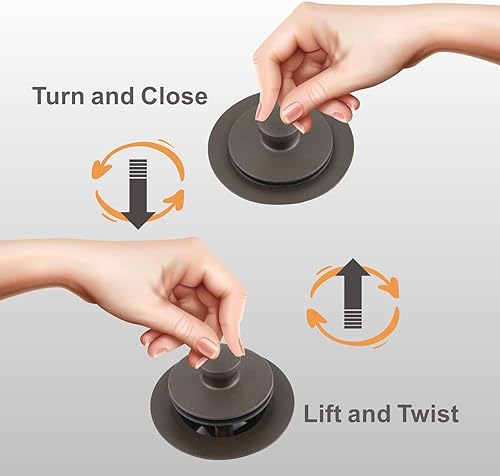 Turn and Close

Lift and Twist