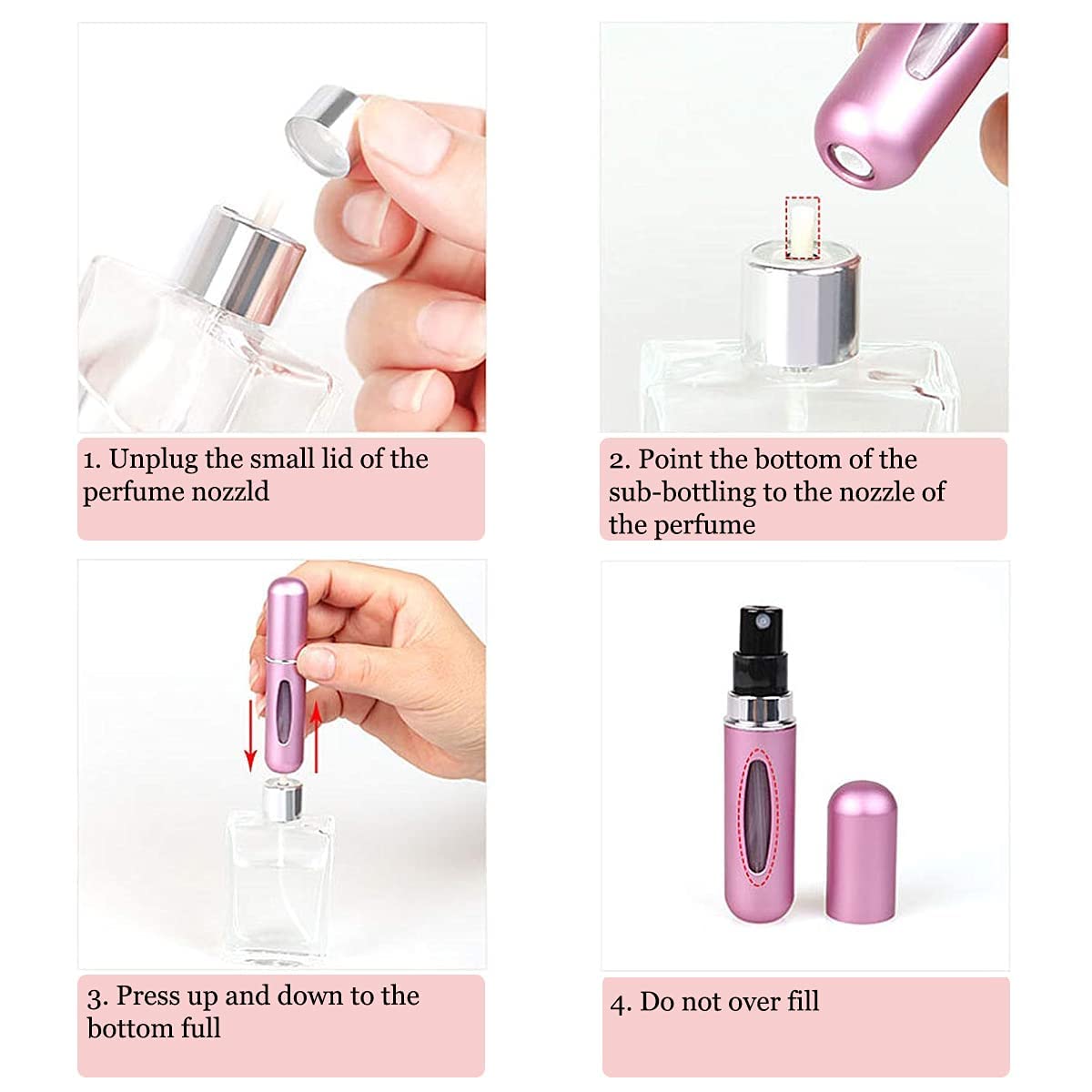 1. Unplug the small lid of the perfume nozzld

2. Point the bottom of the sub-bottling to the nozzle of the perfume

3. Press up and down to the bottom full

4. Do not over fill