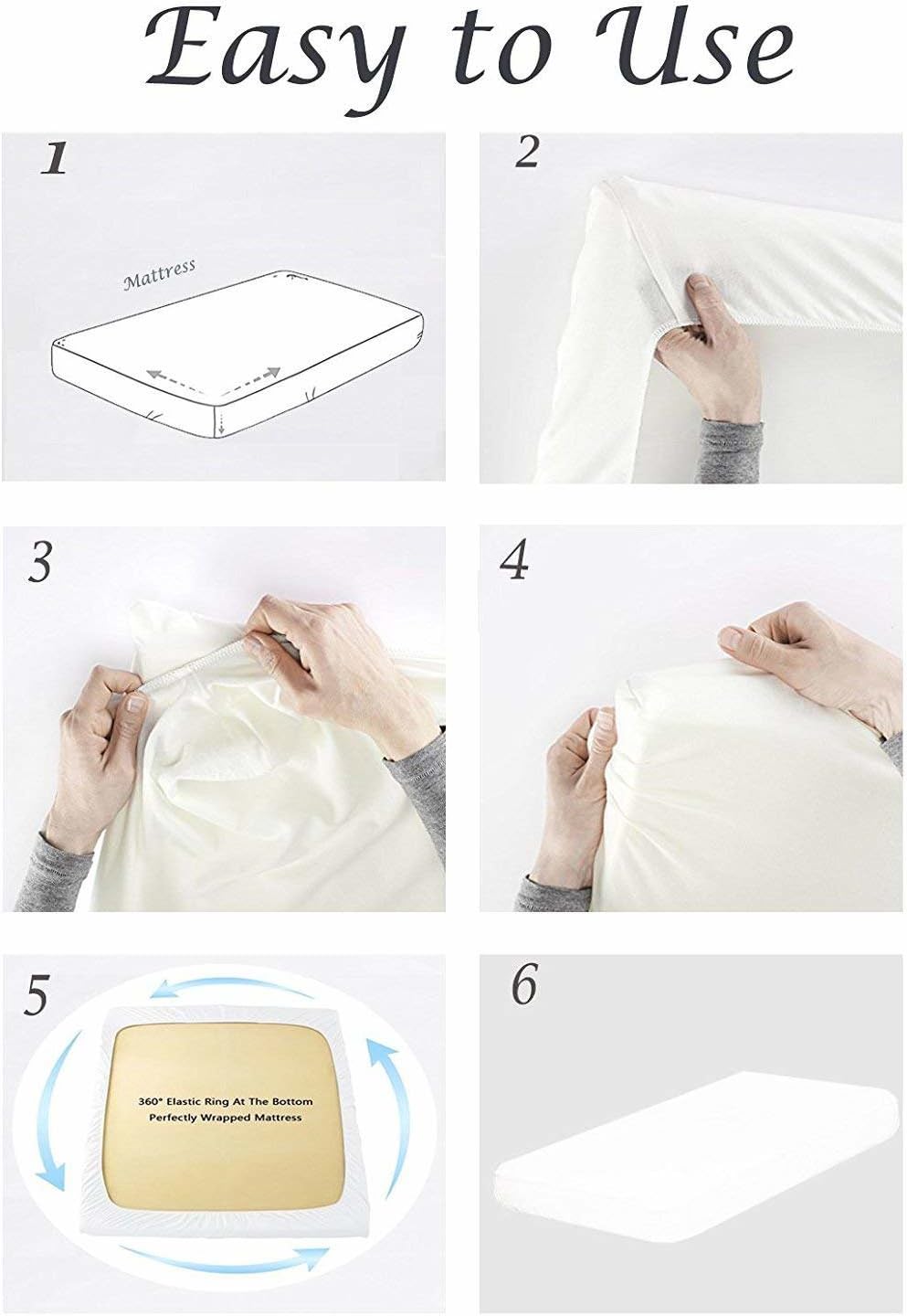 Easy to Use

1

Mattress

2

3

4

5

360° Elastic Ring At The Bottom
Perfectly Wrapped Mattress

6