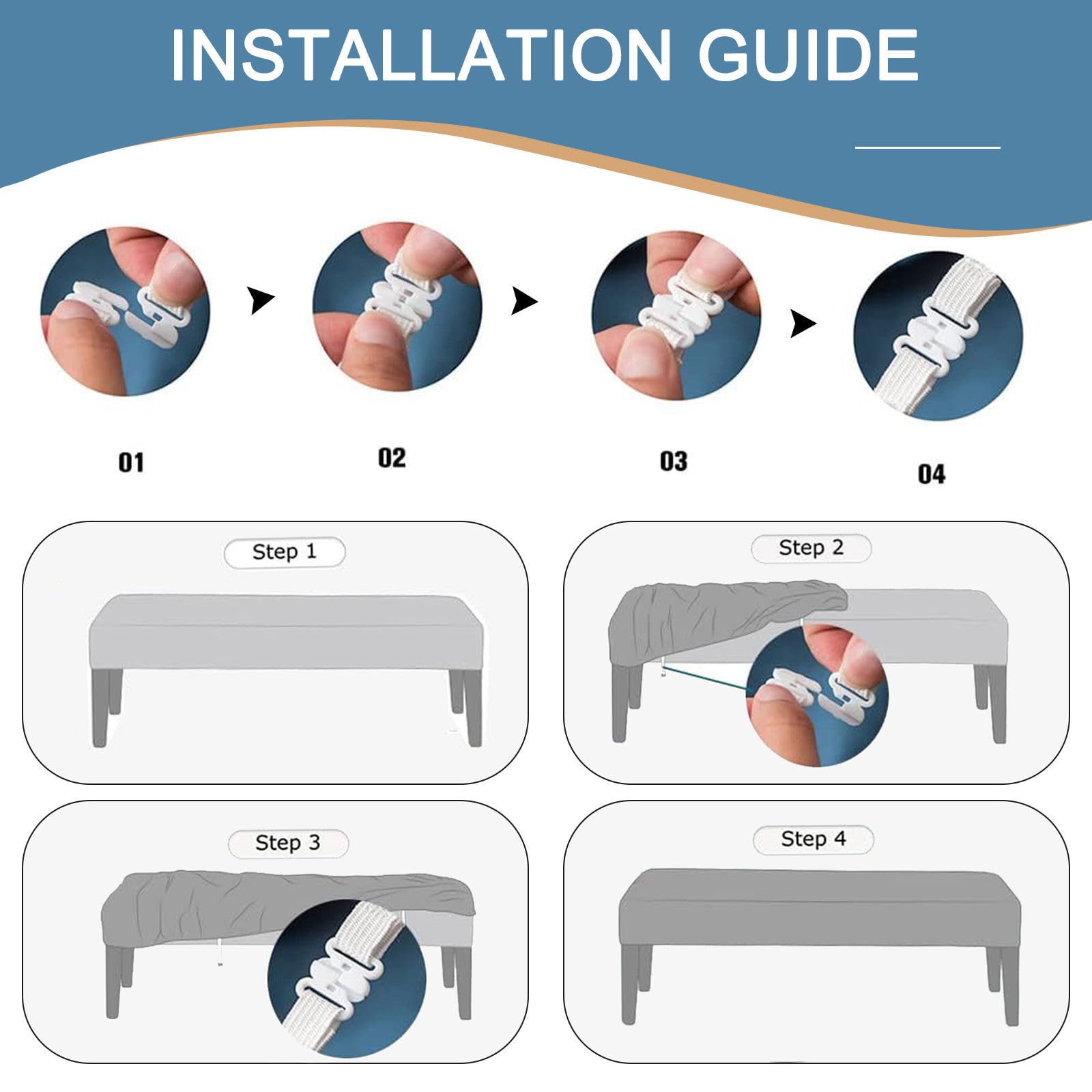 INSTALLATION GUIDE

01

02

03

04

Step 1

Step 2

Step 3

Step 4