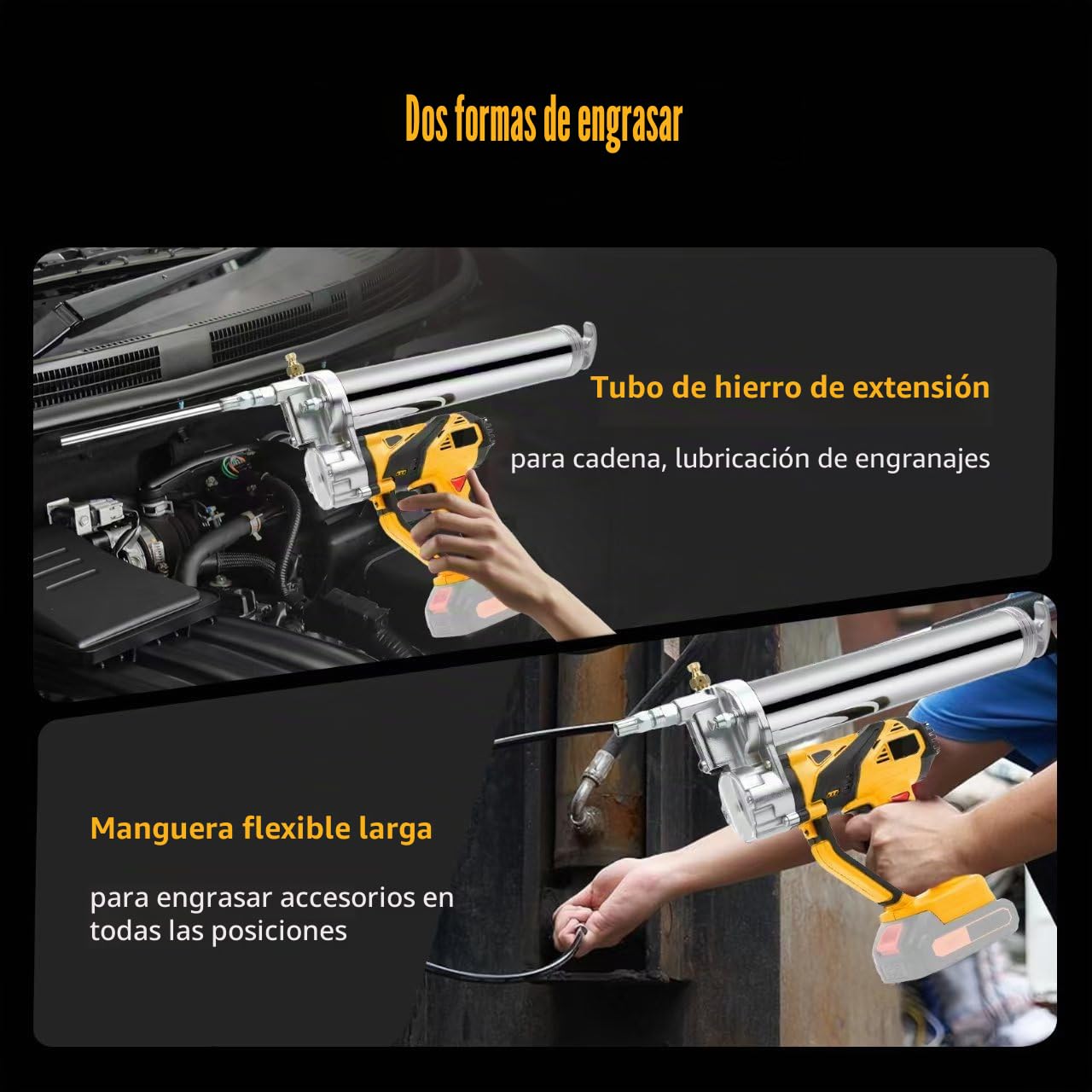 Dos formas de engrasar

Tubo de hierro de extensión

para cadena, lubricación de engranajes

Manguera flexible larga

para engrasar accesorios en todas las posiciones