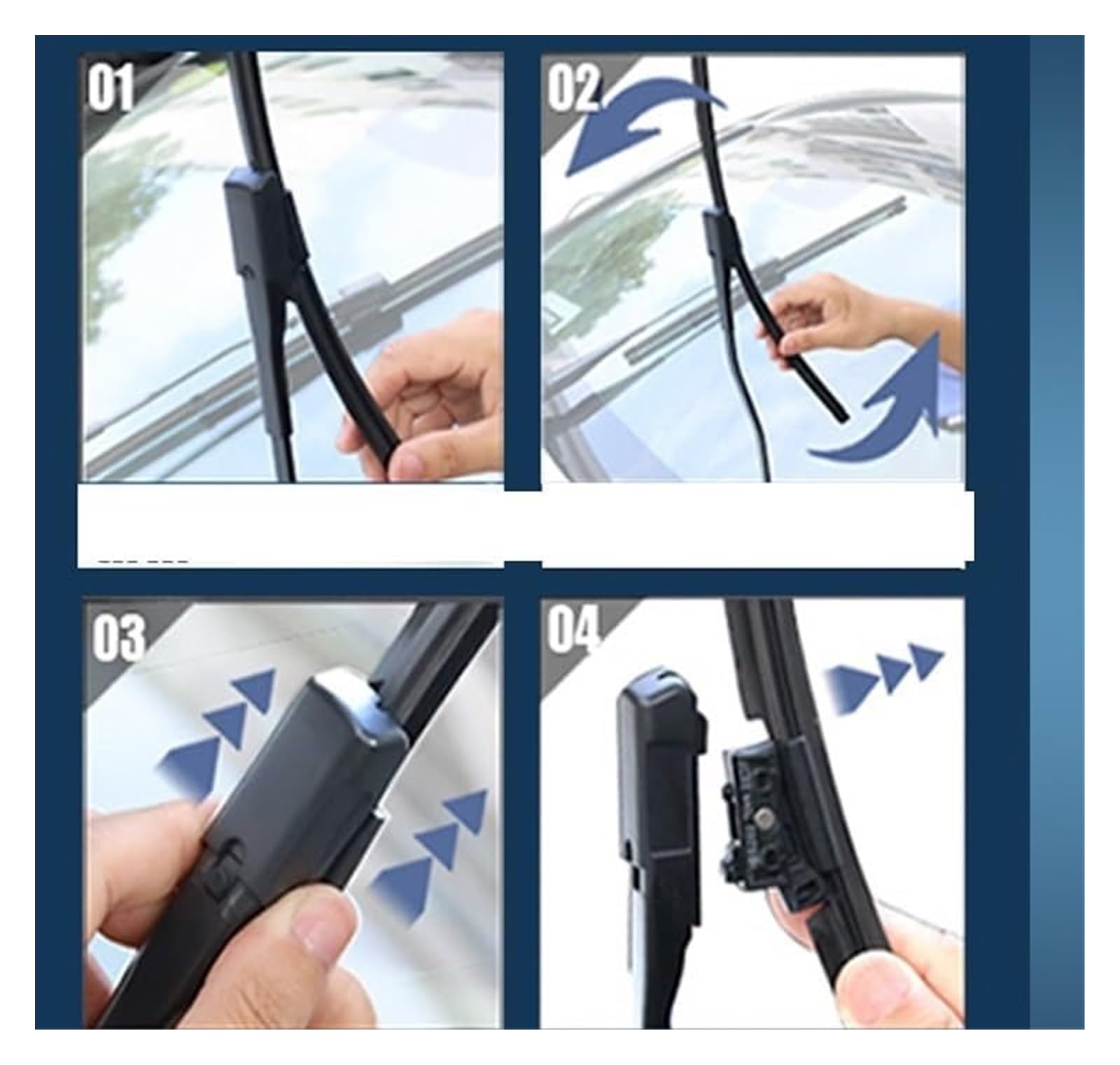 01

02

03

04