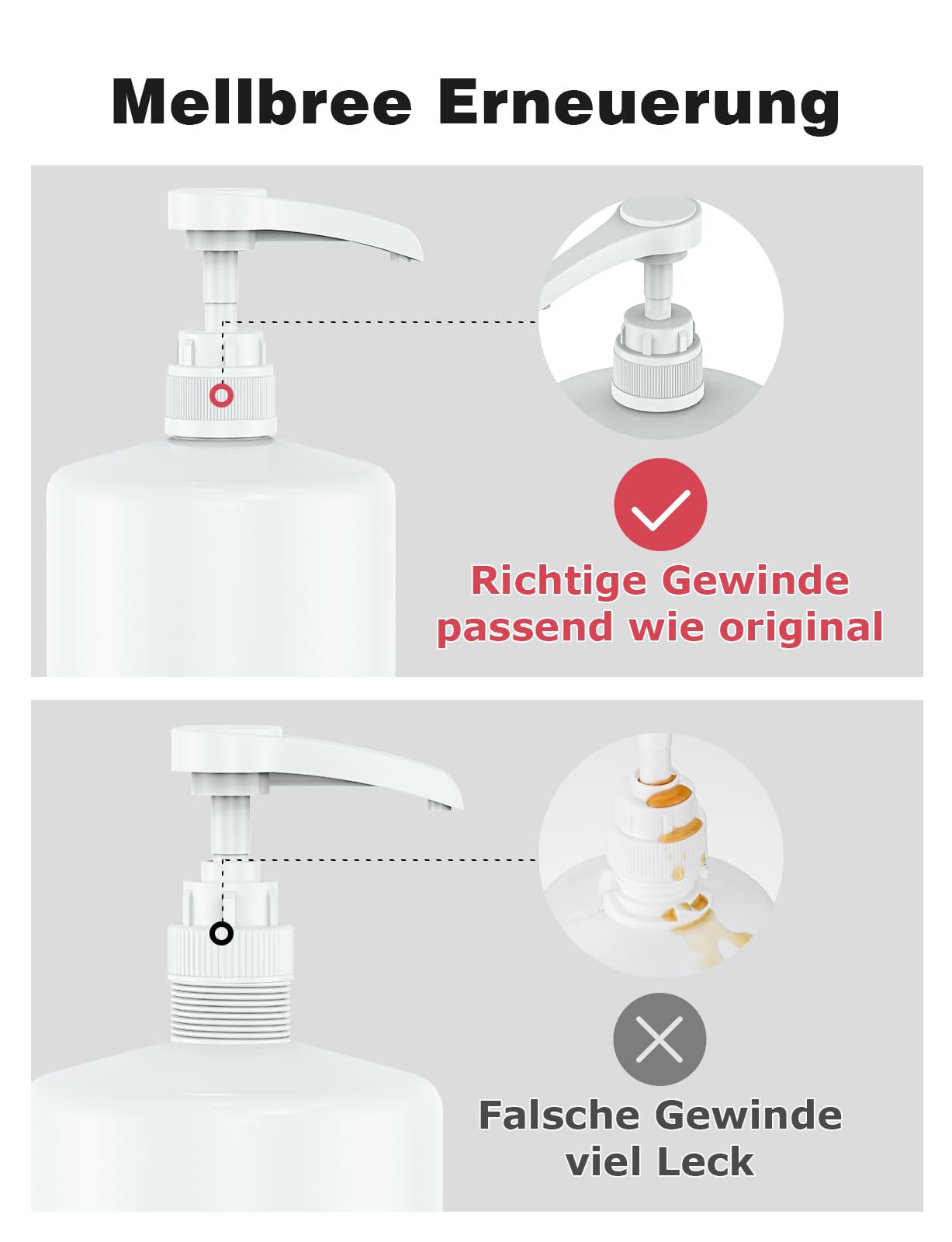 Mellbree Erneuerung

Richtige Gewinde passend wie original

Falsche Gewinde viel Leck