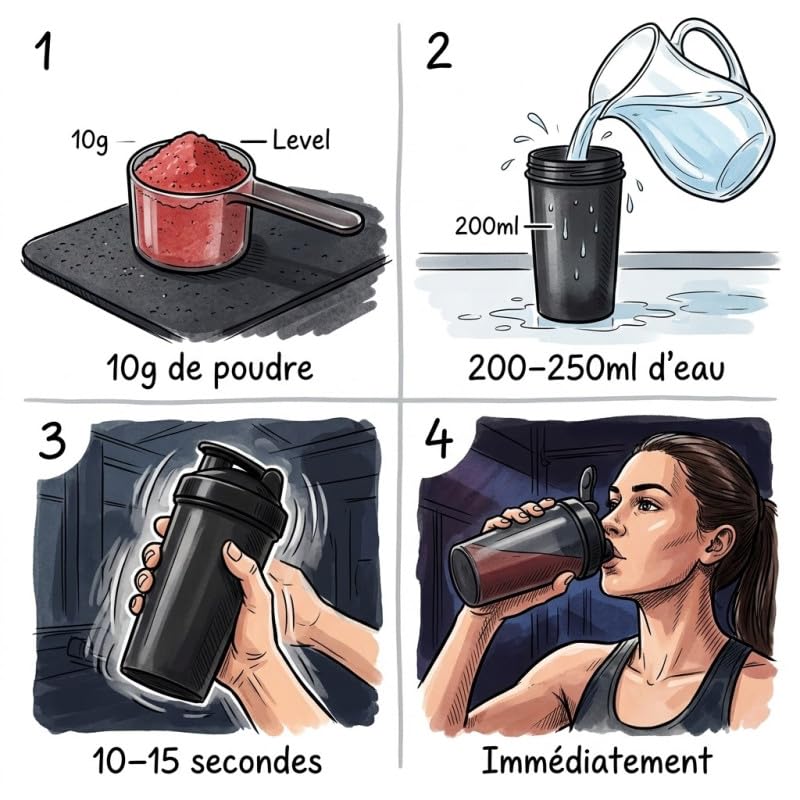 1

10g

Level

10g de poudre

2

200ml

200–250ml d'eau

3

10–15 secondes

4

Immédiatement