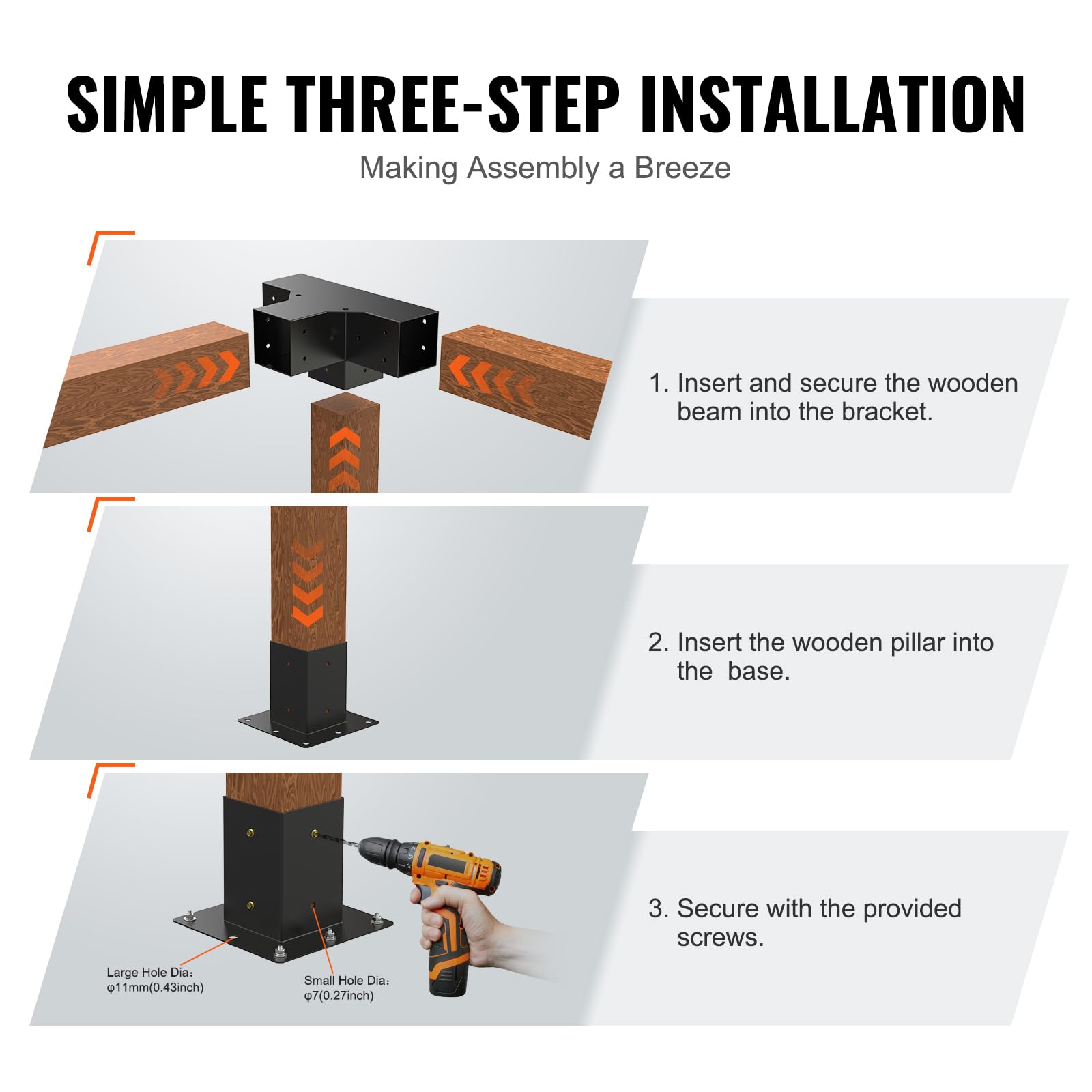 SIMPLE THREE-STEP INSTALLATION

Making Assembly a Breeze

1. Insert and secure the wooden beam into the bracket.

2. Insert the wooden pillar into the  base.

Large Hole Dia: φ11mm(0.43inch)

Small Hole Dia: φ7(0.27inch)

3. Secure with the provided screws.