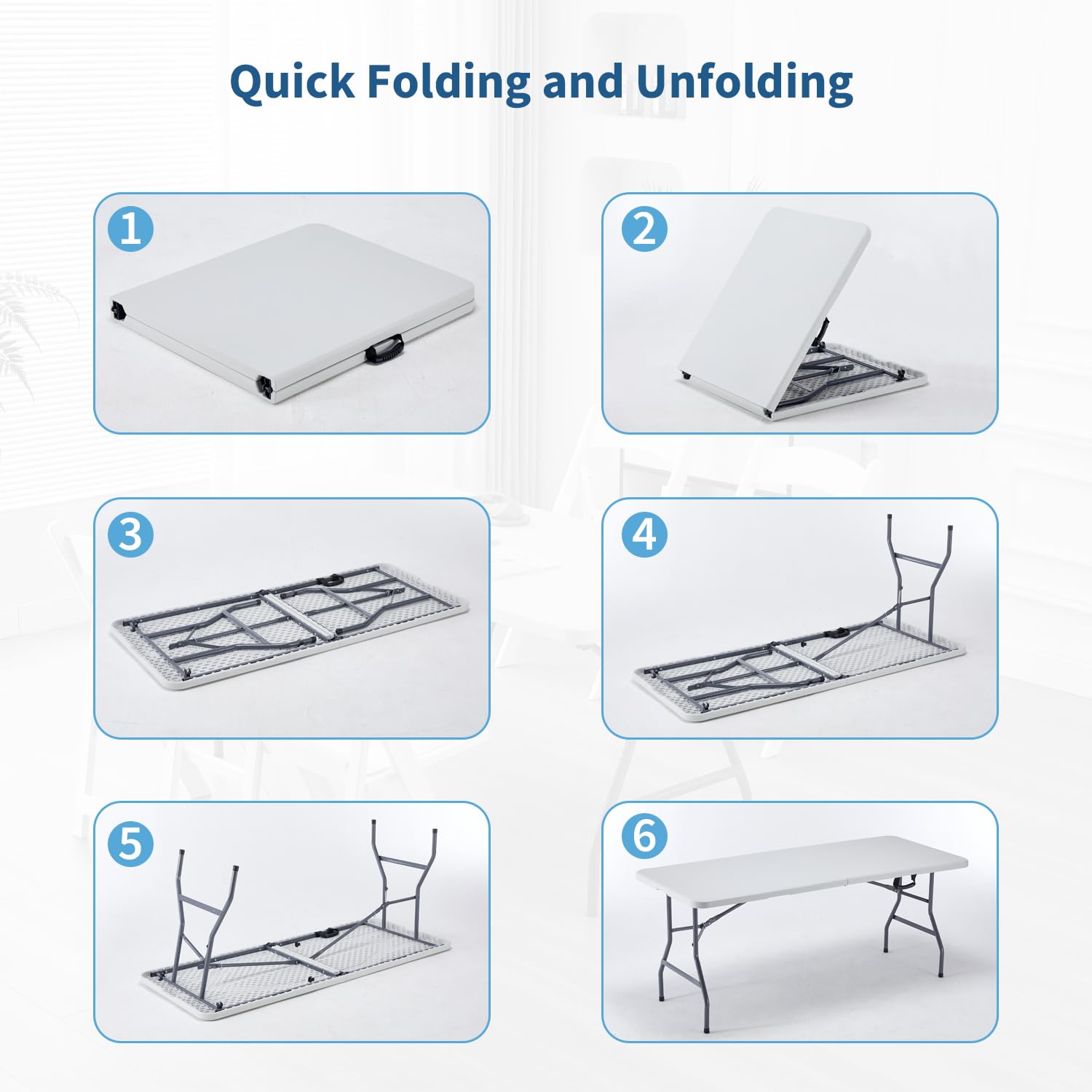 Quick Folding and Unfolding

1

2

3

4

5

6