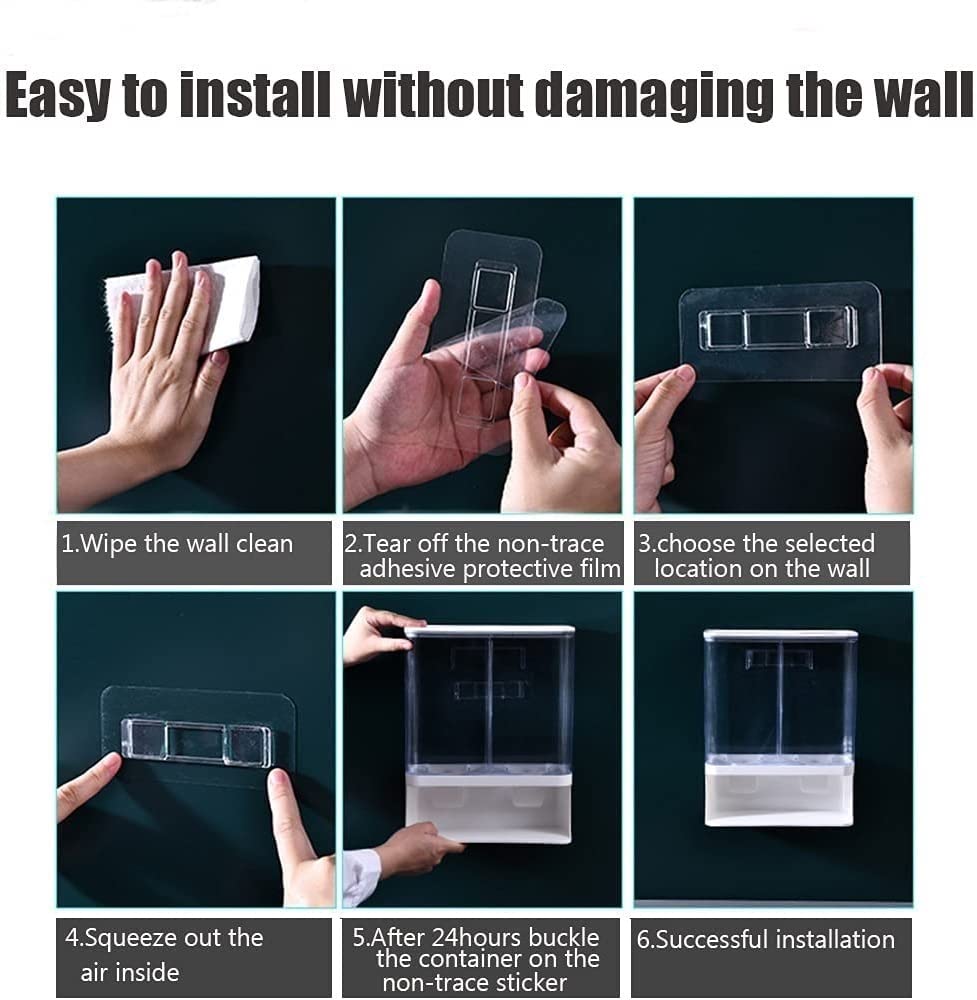 Easy to install without damaging the wall

1.Wipe the wall clean

2.Tear off the non-trace adhesive protective film

3.choose the selected location on the wall

4.Squeeze out the air inside

5.After 24hours buckle the container on the non-trace sticker

6.Successful installation