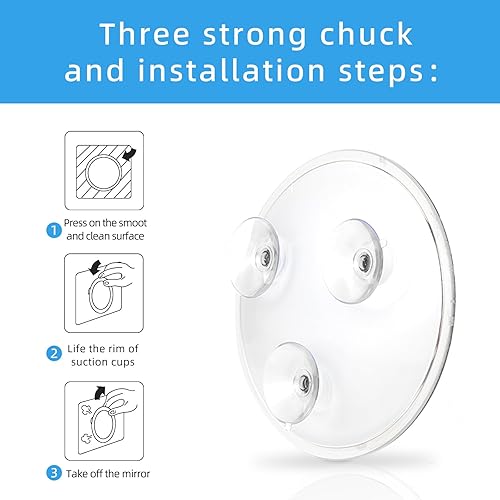 Three strong chuck and installation steps:

1 Press on the smoot and clean surface

2 Life the rim of suction cups

3 Take off the mirror