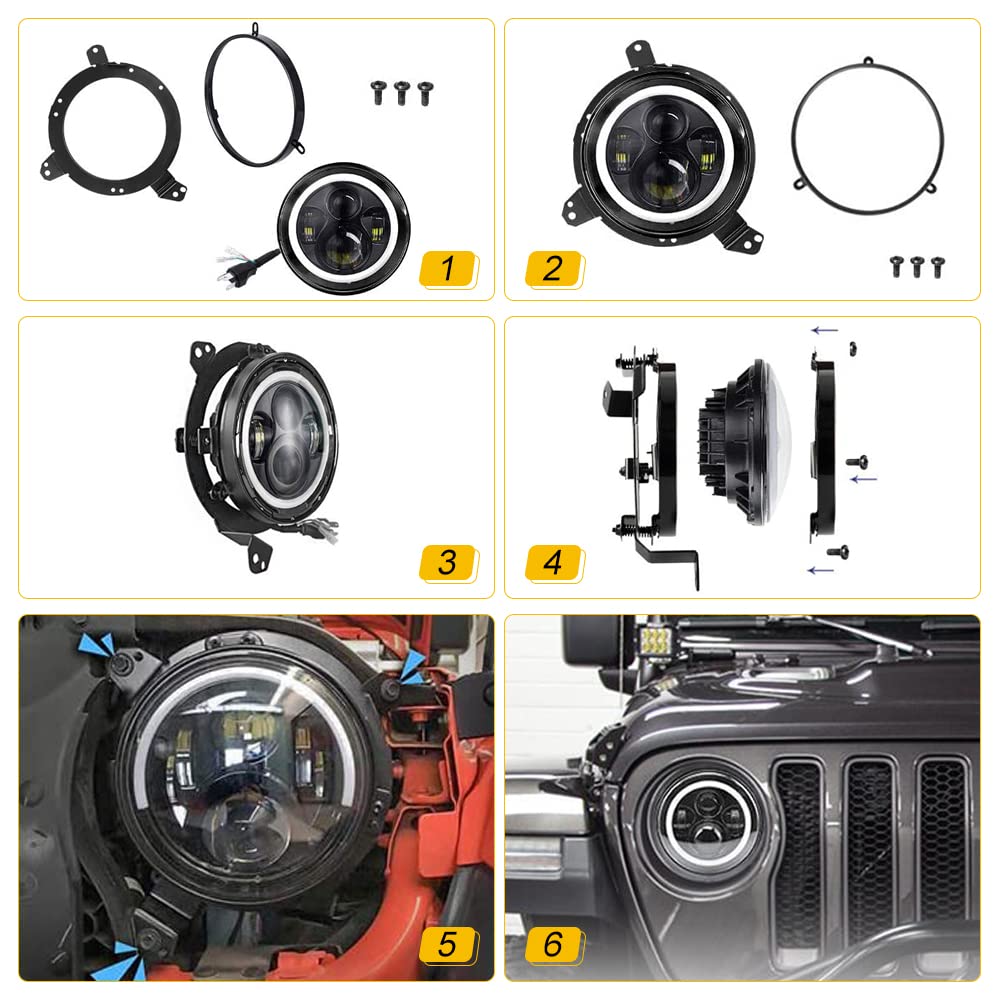 1

2

3

4

5

6