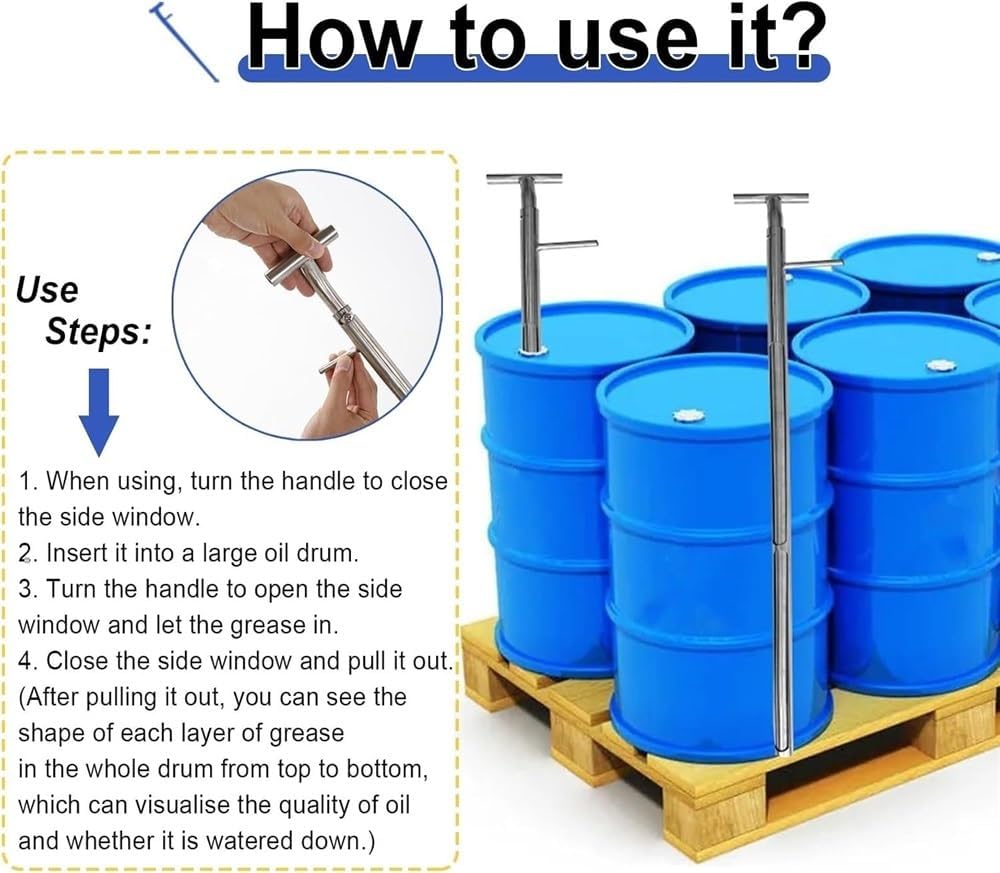 How to use it?

Use Steps:

1. When using, turn the handle to close the side window.
2. Insert it into a large oil drum.
3. Turn the handle to open the side window and let the grease in.
4. Close the side window and pull it out. (After pulling it out, you can see the shape of each layer of grease in the whole drum from top to bottom, which can visualise the quality of oil and whether it is watered down.)