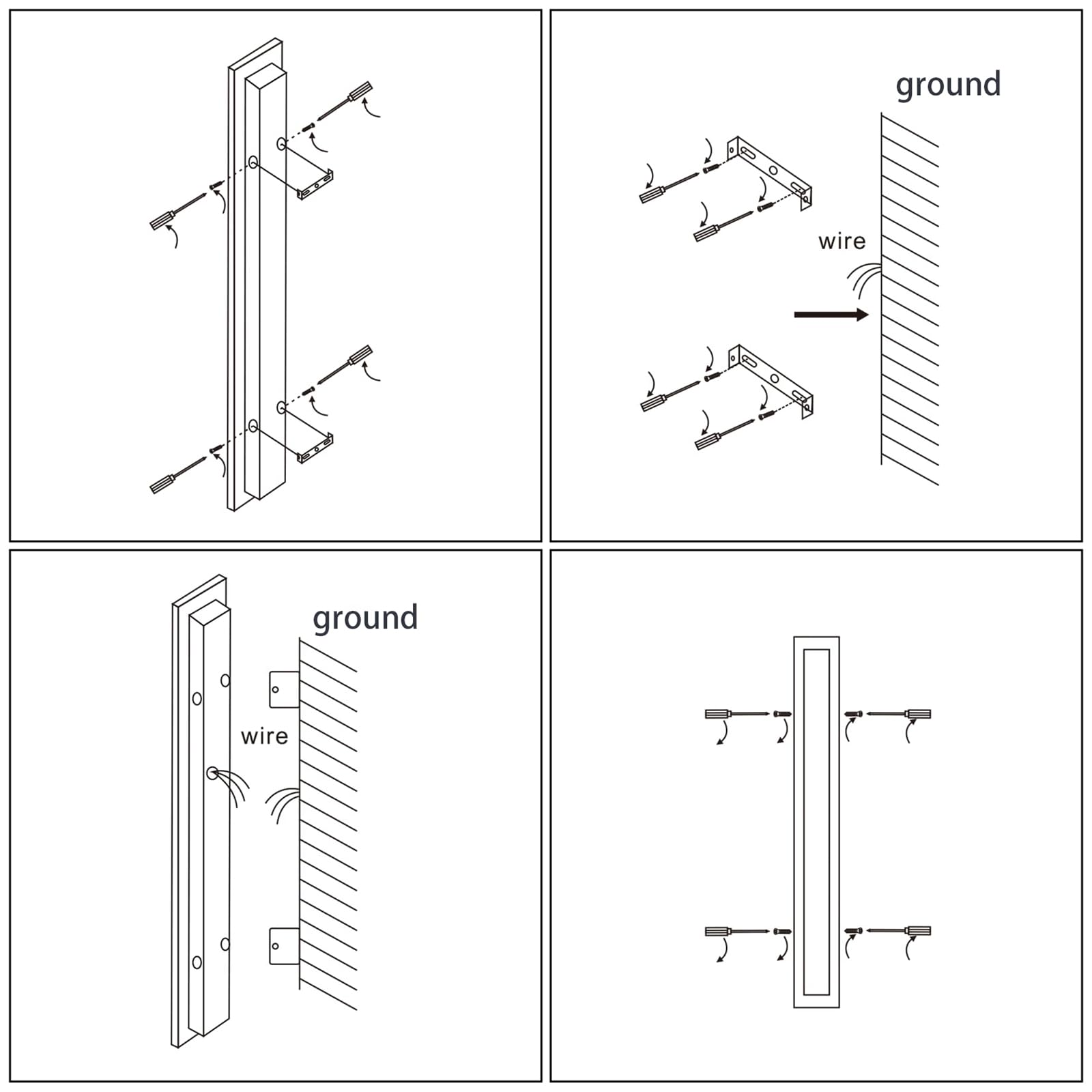 ground

wire

ground

wire