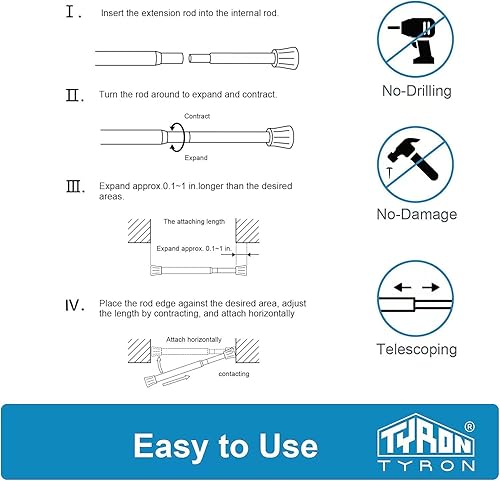 Ⅰ. Insert the extension rod into the internal rod.

Ⅱ. Turn the rod around to expand and contract.

Contract

Expand

Ⅲ. Expand approx.0.1~1 in.longer than the desired areas.

The attaching length

Expand approx. 0.1~1 in.

Ⅳ. Place the rod edge against the desired area, adjust the length by contracting, and attach horizontally

Attach horizontally

contacting

No-Drilling

No-Damage

Telescoping

Easy to Use

TYRON®
TYRON