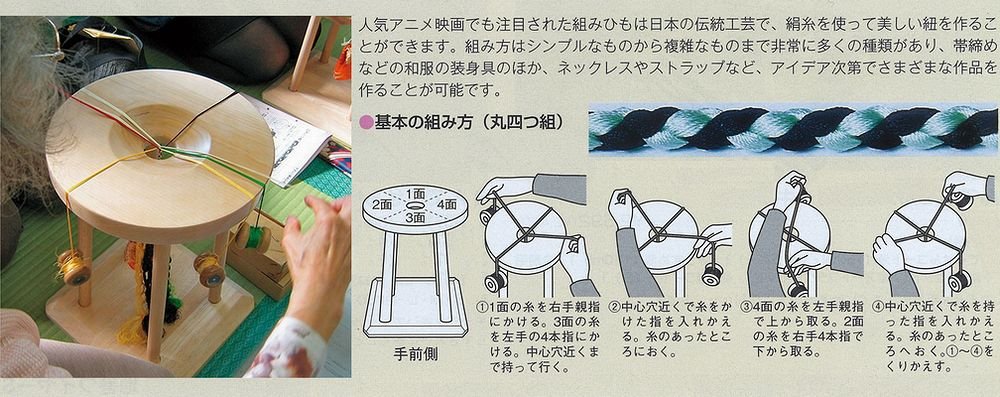 人気アニメ映画でも注目された組みひもは日本の伝統工芸で、絹糸を使って美しい紐を作ることができます。組み方はシンプルなものから複雑なものまで非常に多くの種類があり、帯締めなどの和服の装身具のほか、ネックレスやストラップなど、アイデア次第でさまざまな作品を作ることが可能です。

●基本の組み方（丸四つ組）

1面

2面

4面

3面

手前側

①1面の糸を右手親指にかける。3面の糸を左手の4本指にかける。中心穴近くまで持って行く。

②中心穴近くで糸をかけた指を入れかえる。糸のあったところにおく。

③4面の糸を左手親指で上から取る。2面の糸を右手4本指で下から取る。

④中心穴近くで糸を持った指を入れかえる。糸のあったところへおく。①～④をくりかえす。