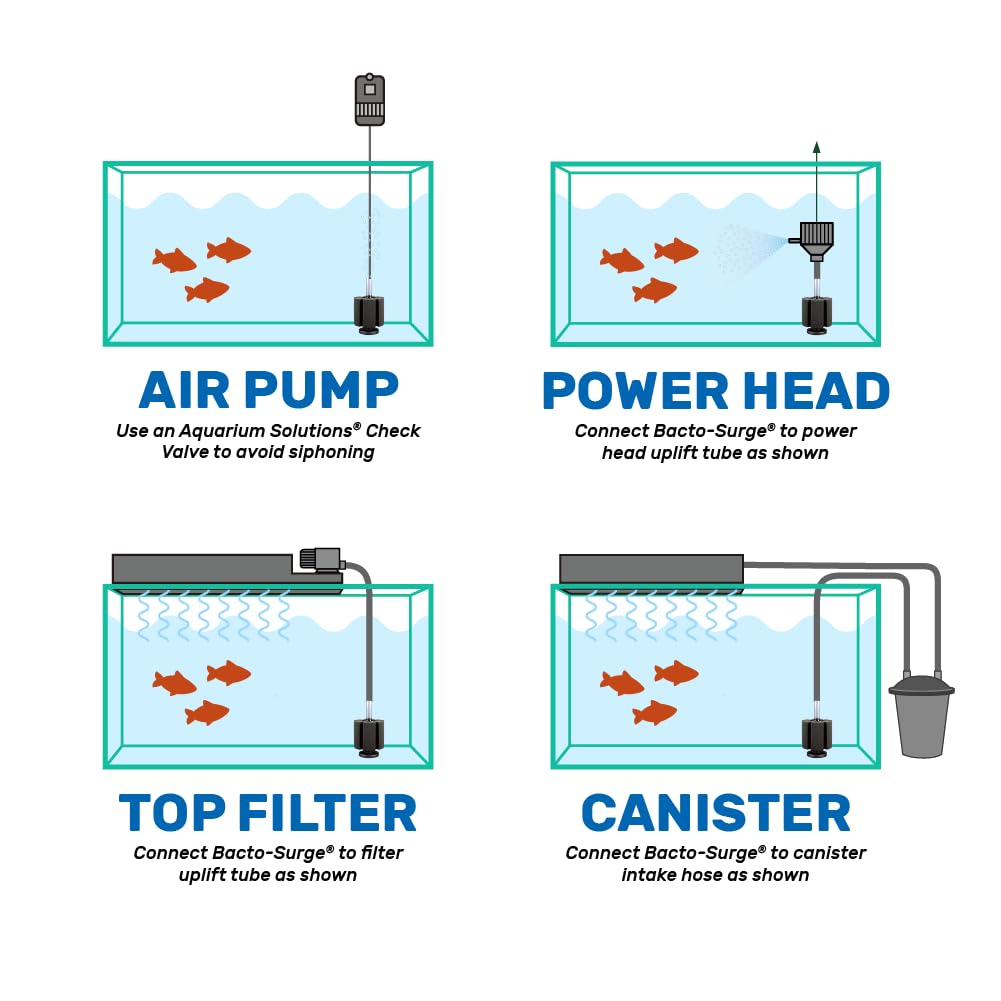 AIR PUMP
Use an Aquarium Solutions® Check Valve to avoid siphoning

POWER HEAD
Connect Bacto-Surge® to power head uplift tube as shown

TOP FILTER
Connect Bacto-Surge® to filter uplift tube as shown

CANISTER
Connect Bacto-Surge® to canister intake hose as shown