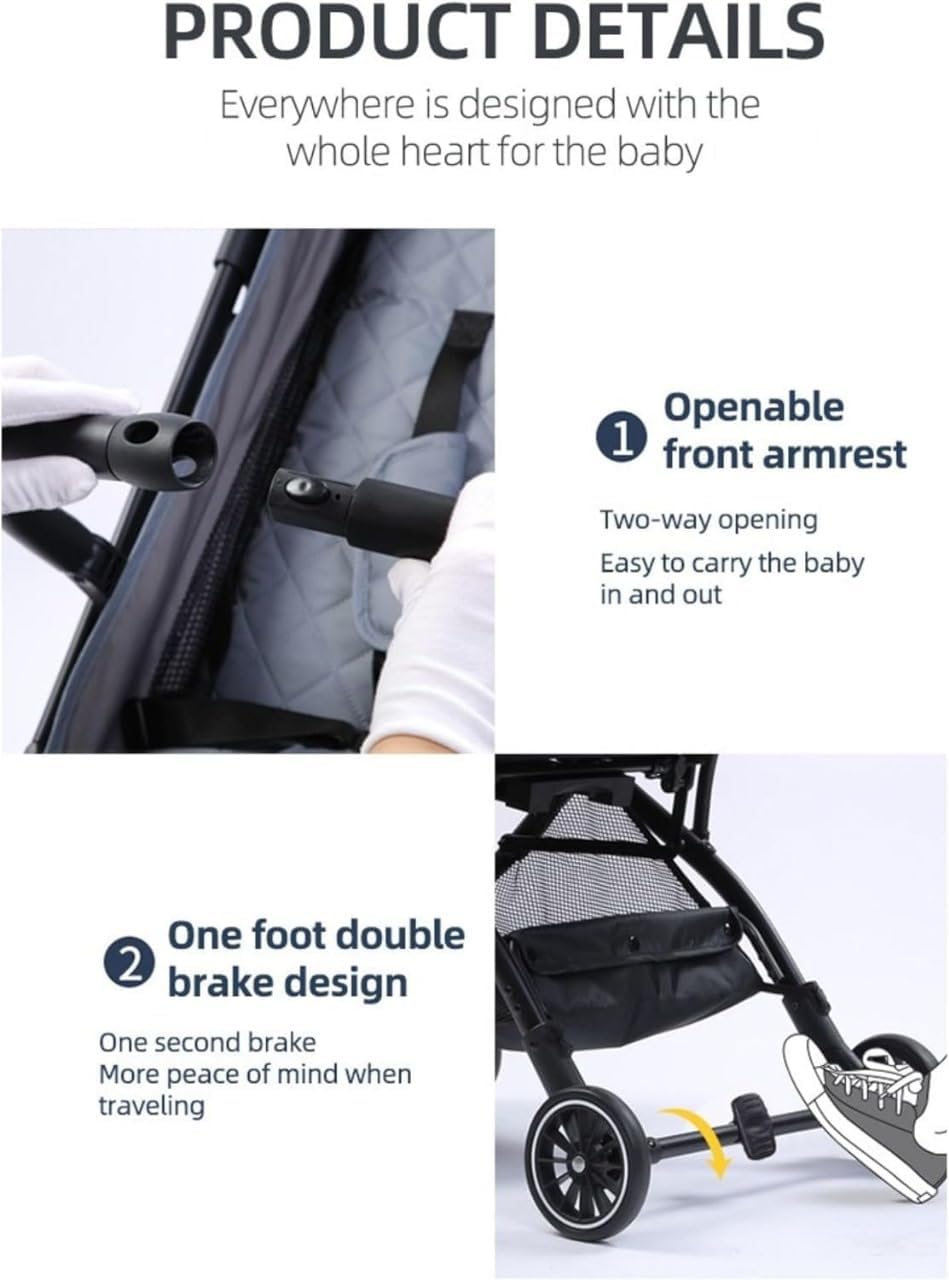 PRODUCT DETAILS

Everywhere is designed with the whole heart for the baby

1 Openable front armrest

Two-way opening
Easy to carry the baby in and out

2 One foot double brake design

One second brake
More peace of mind when traveling