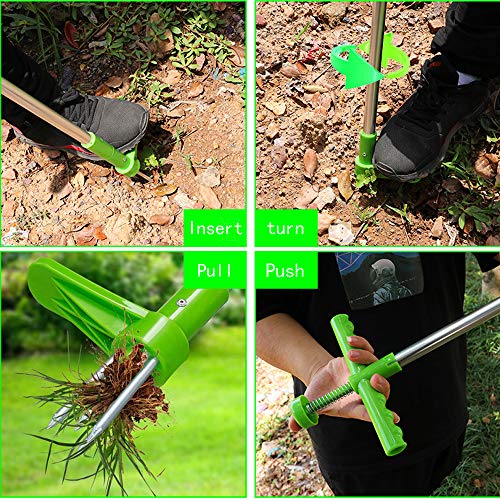 Insert

turn

Pull

Push