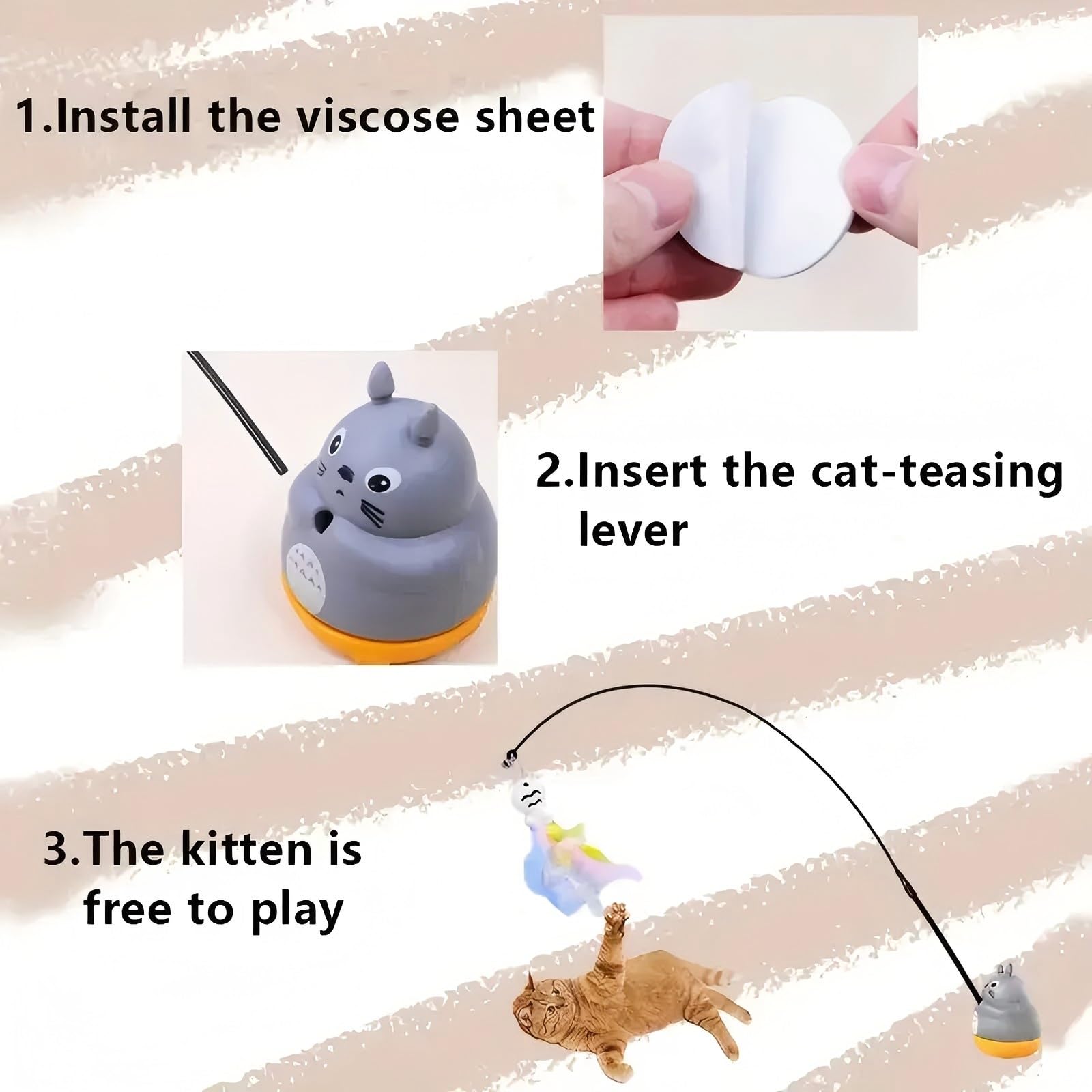 1.Install the viscose sheet

2.Insert the cat-teasing lever

3.The kitten is free to play