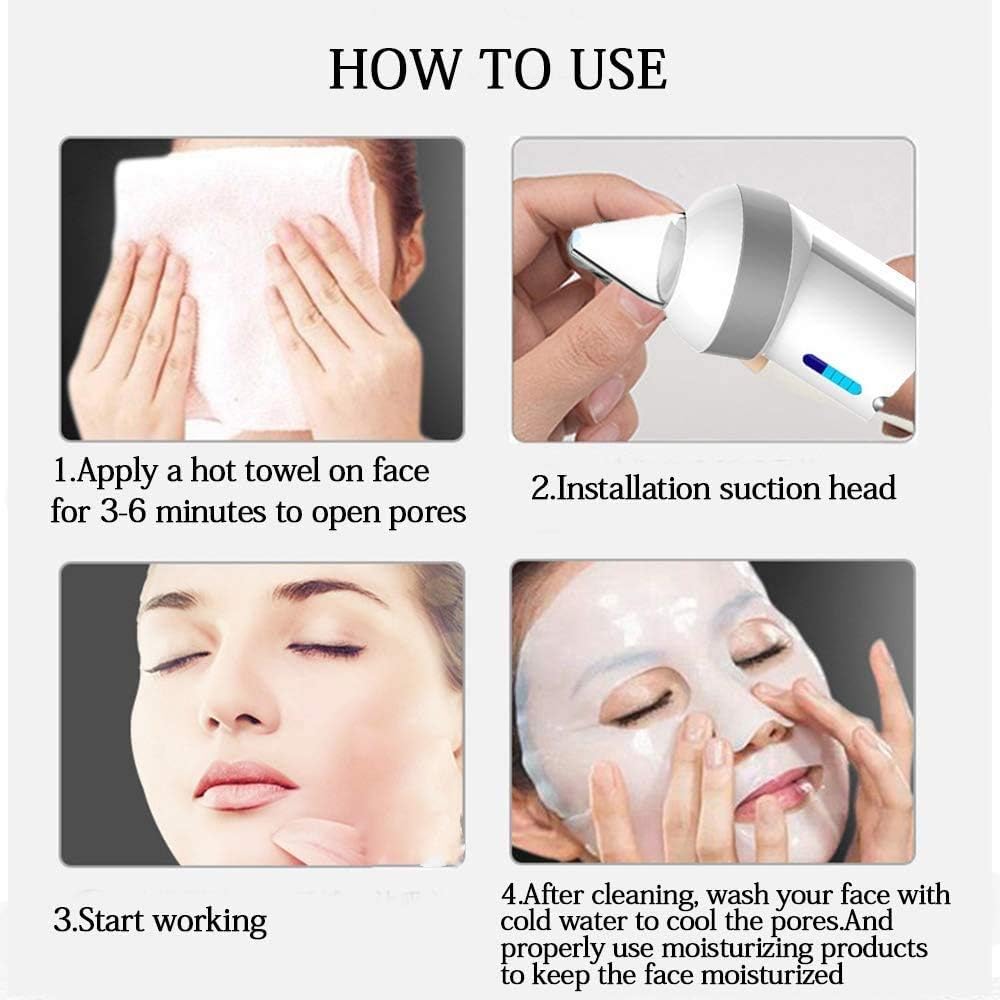 HOW TO USE

1.Apply a hot towel on face for 3-6 minutes to open pores

2.Installation suction head

3.Start working

4.After cleaning, wash your face with cold water to cool the pores.And properly use moisturizing products to keep the face moisturized