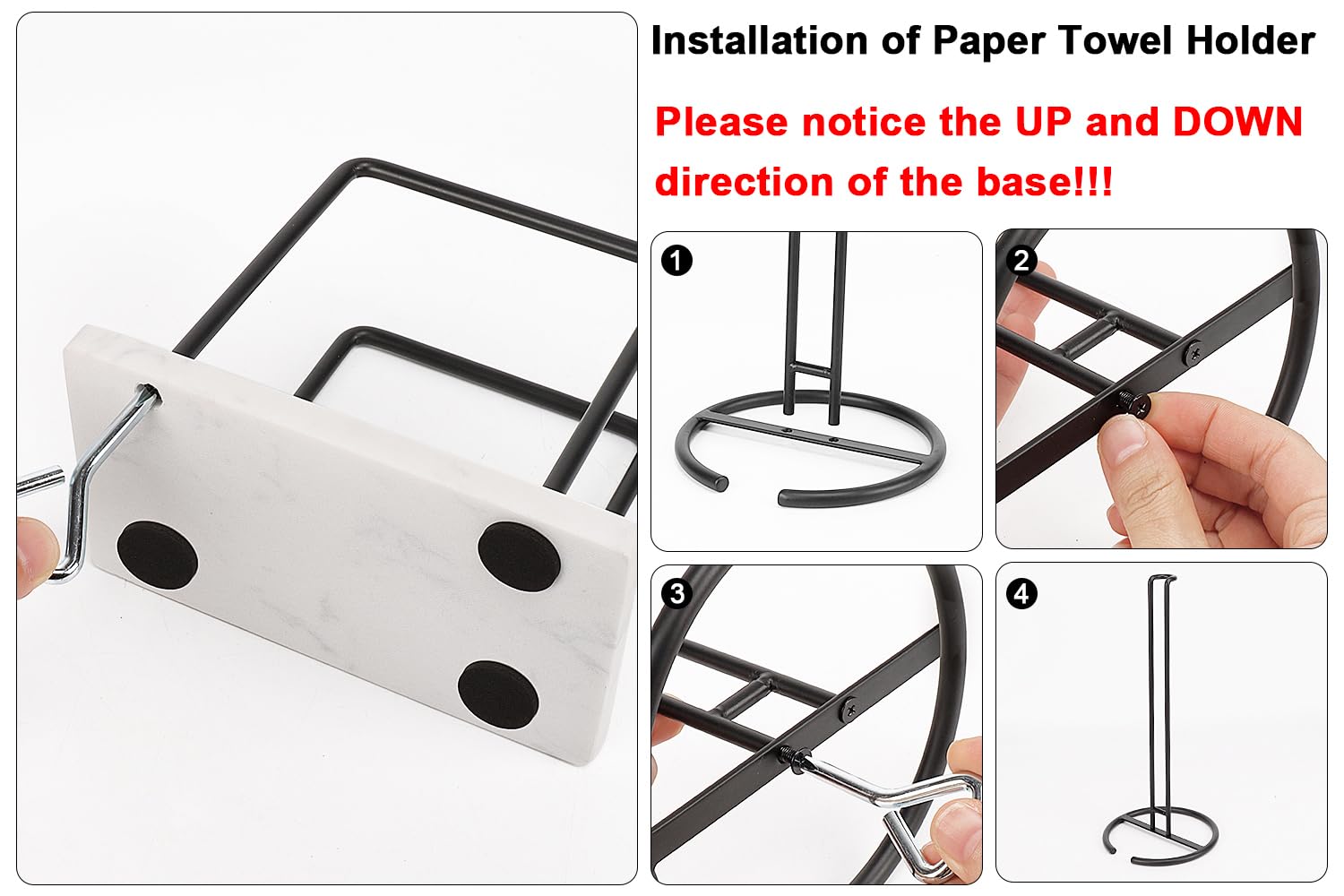 Installation of Paper Towel Holder

Please notice the UP and DOWN direction of the base!!!

1

2

3

4