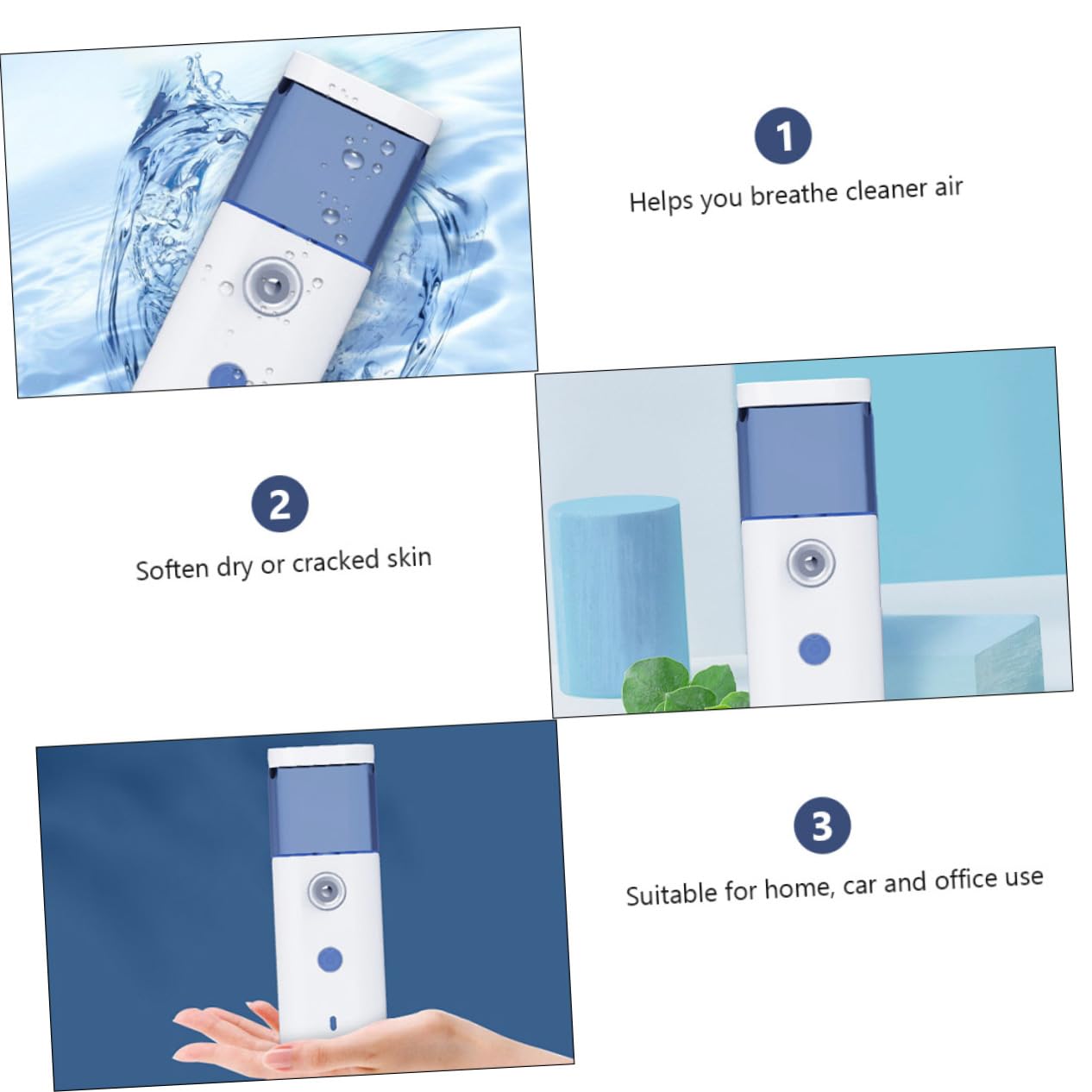 1

Helps you breathe cleaner air

2

Soften dry or cracked skin

3

Suitable for home, car and office use