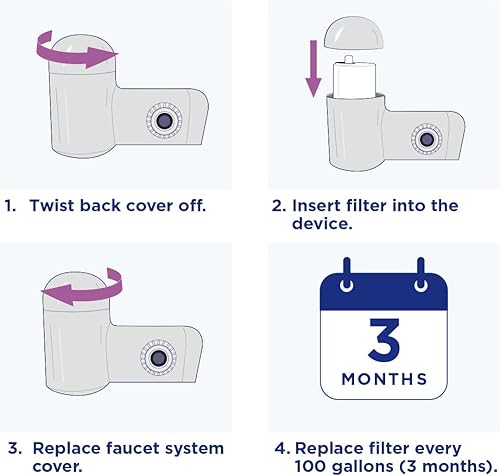 1. Twist back cover off.

2. Insert filter into the device.

3. Replace faucet system cover.

3
MONTHS

4. Replace filter every 100 gallons (3 months).