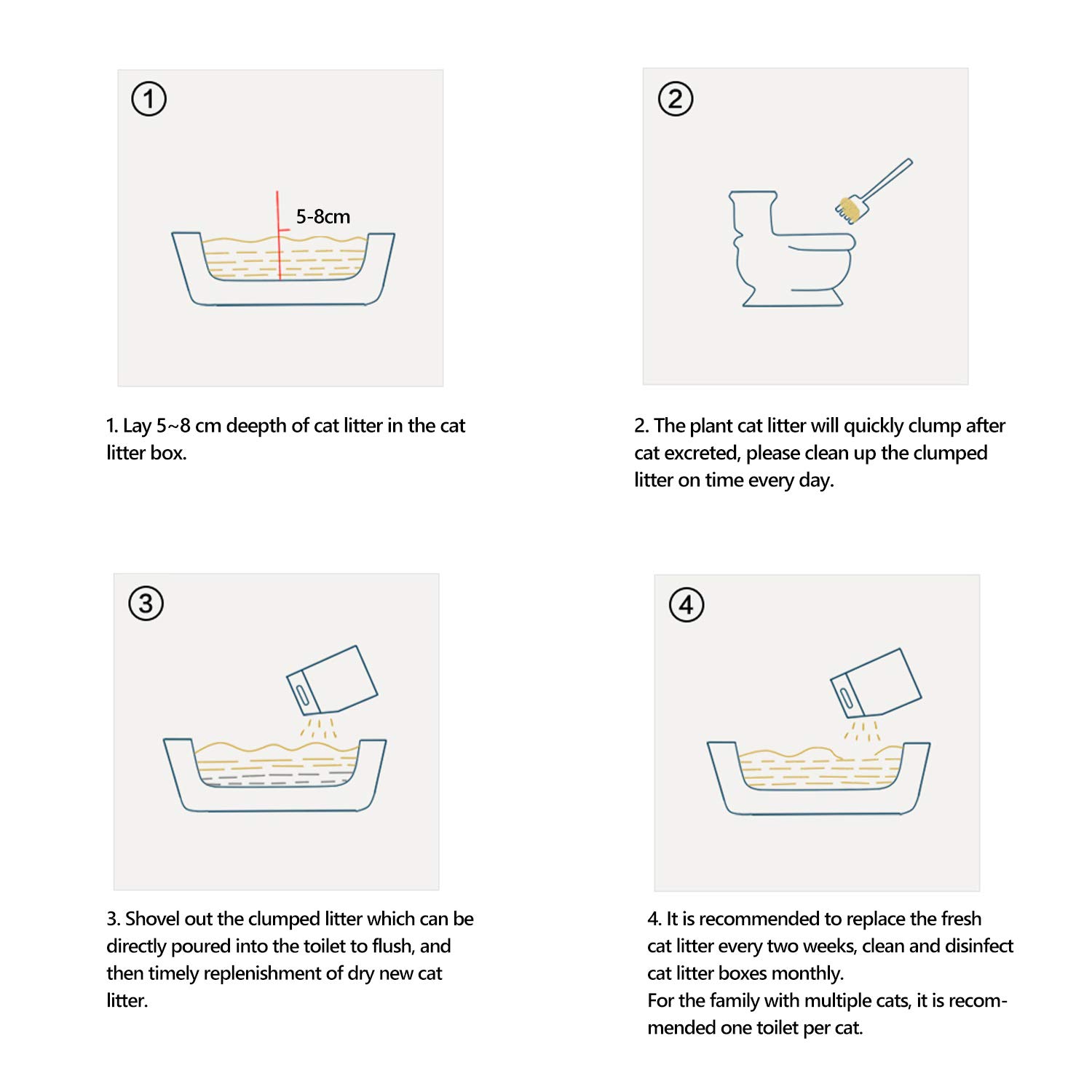 ①

5-8cm

1. Lay 5~8 cm deepth of cat litter in the cat litter box.

②

2. The plant cat litter will quickly clump after cat excreted, please clean up the clumped litter on time every day.

③

3. Shovel out the clumped litter which can be directly poured into the toilet to flush, and then timely replenishment of dry new cat litter.

④

4. It is recommended to replace the fresh cat litter every two weeks, clean and disinfect cat litter boxes monthly.
For the family with multiple cats, it is recommended one toilet per cat.