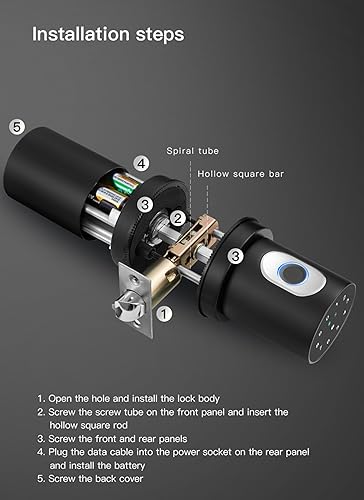 Installation steps

5

4

Spiral tube

Hollow square bar

3

2

3

1

1. Open the hole and install the lock body
2. Screw the screw tube on the front panel and insert the hollow square rod
3. Screw the front and rear panels
4. Plug the data cable into the power socket on the rear panel and install the battery
5. Screw the back cover